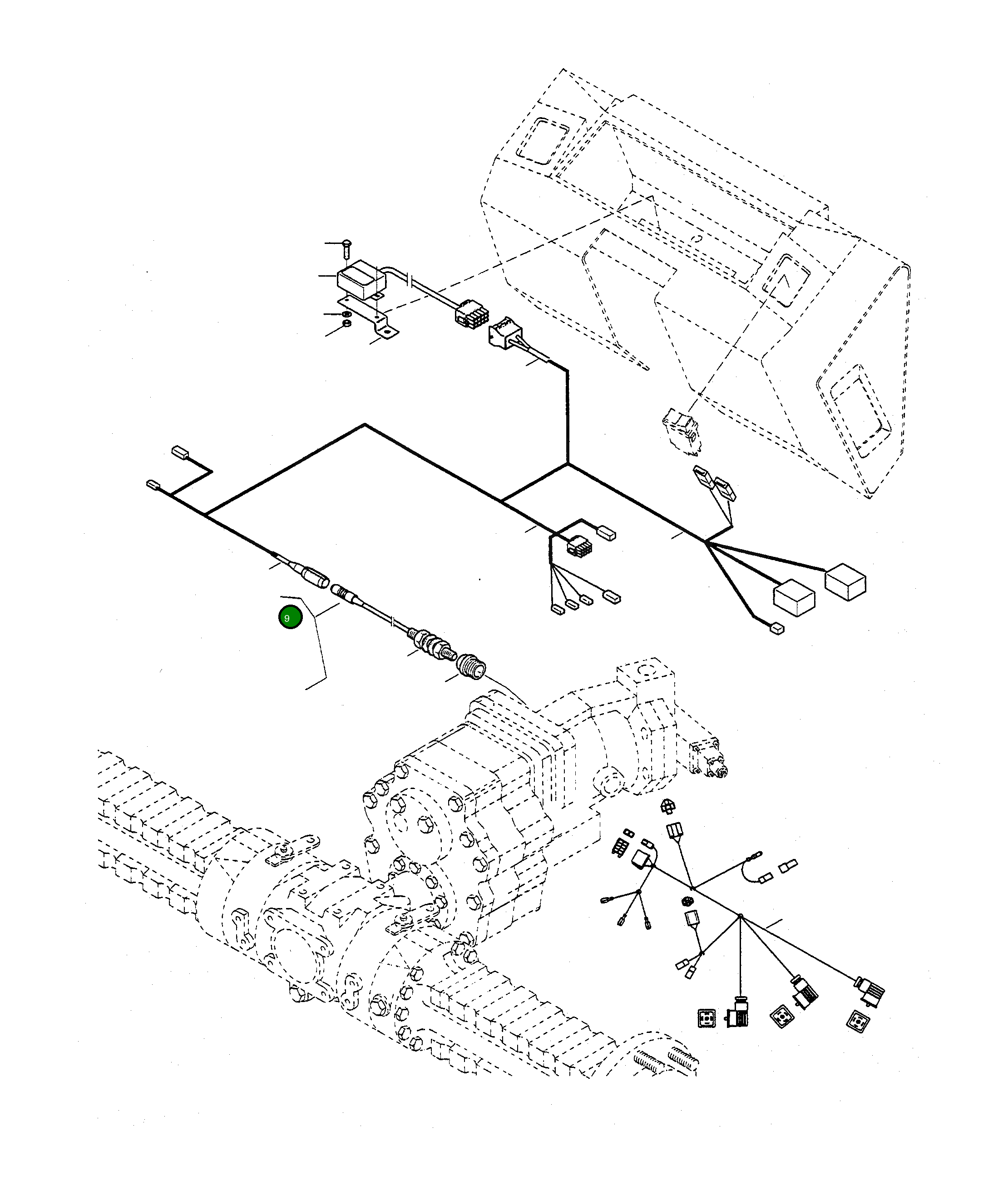 9