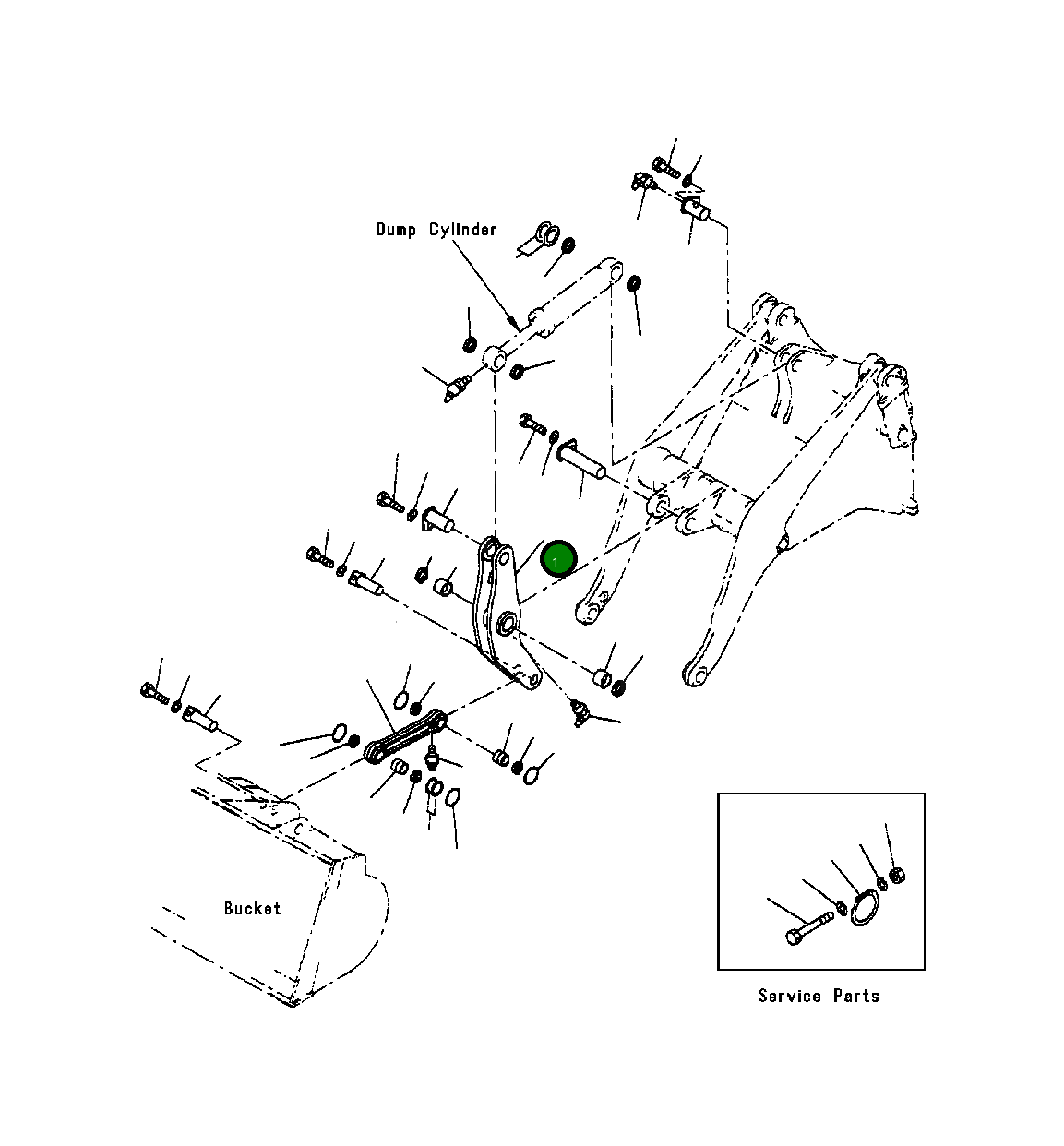 Dump Cylinder

1

Bucket

Service Parts