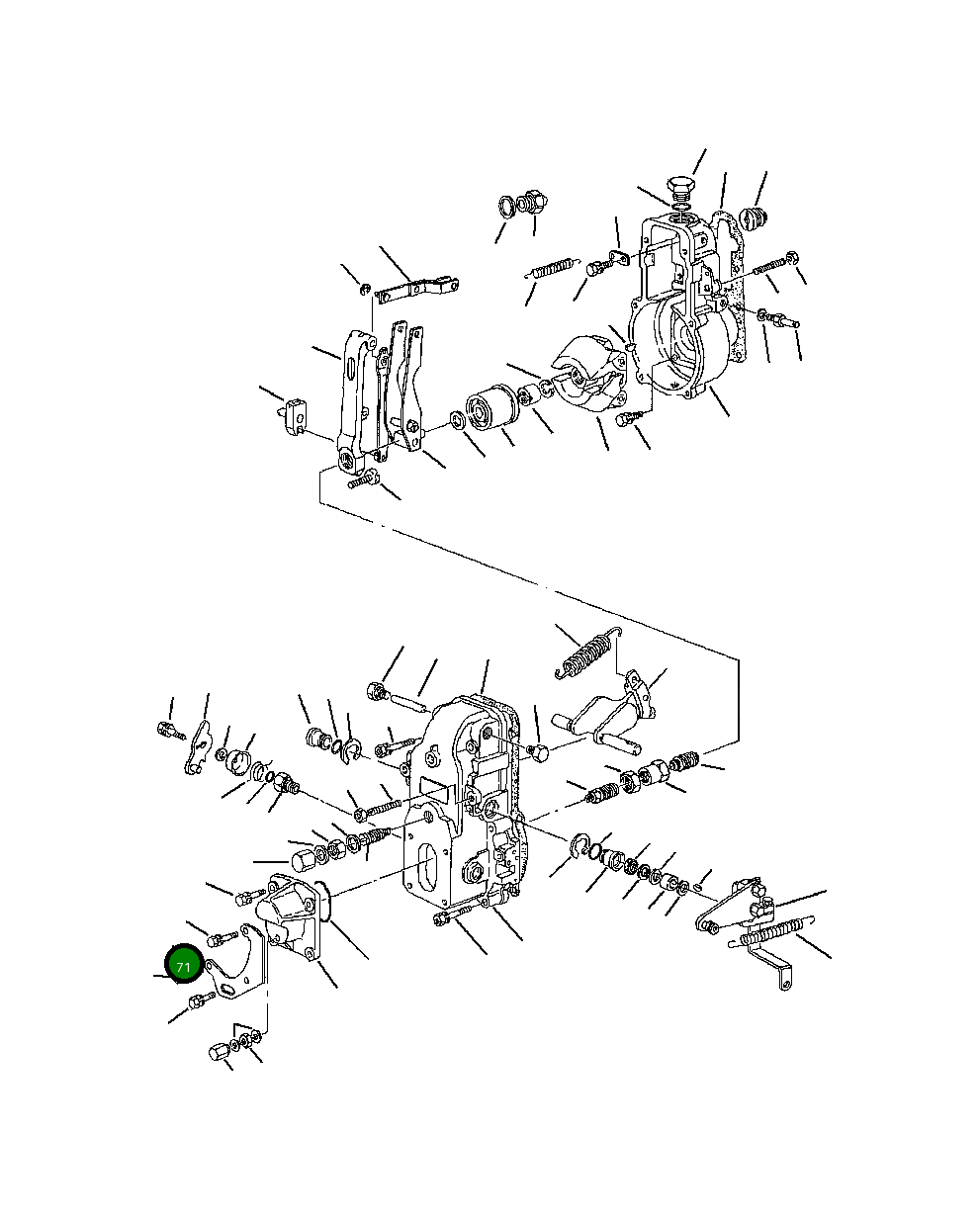 71