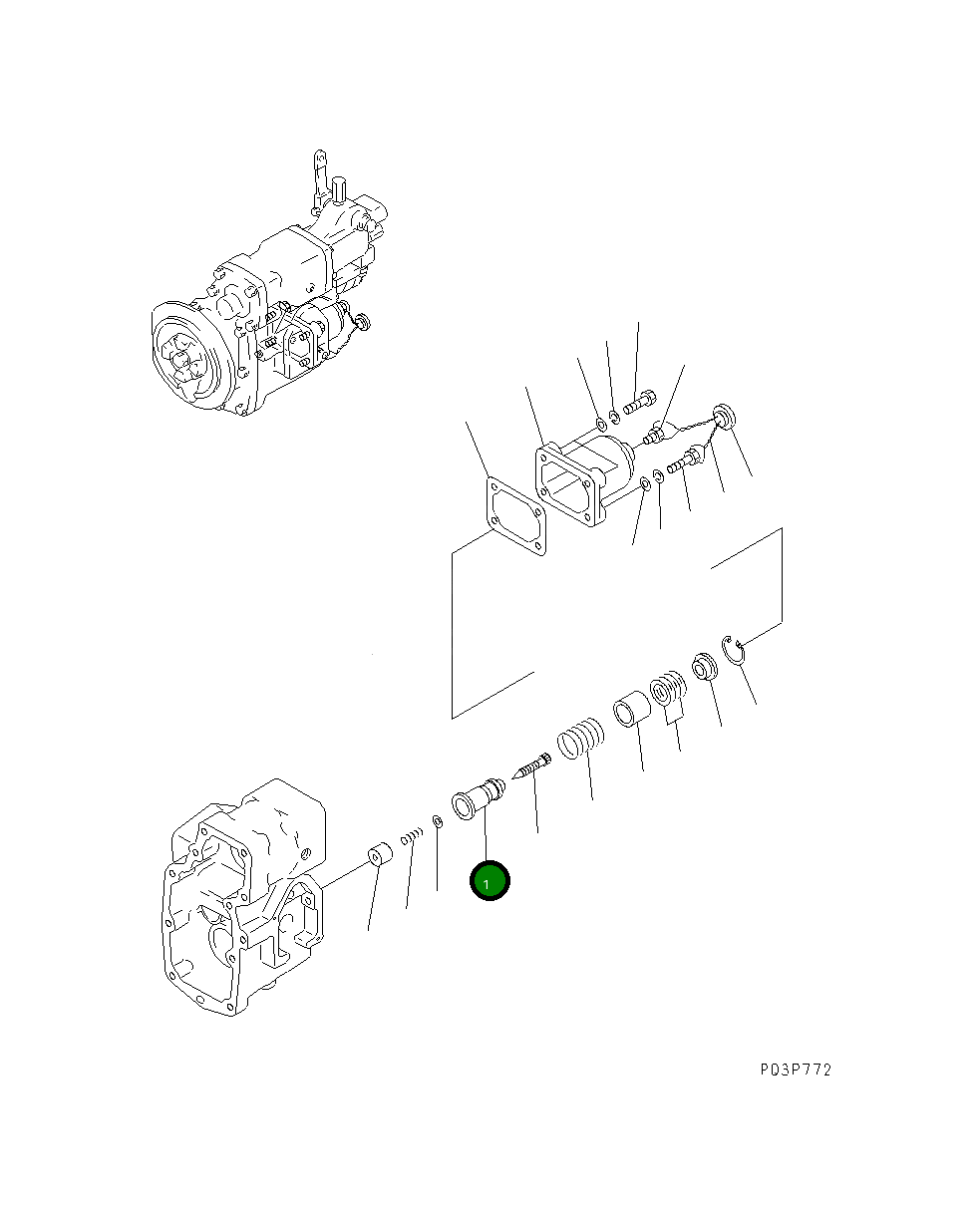 1

P03P772