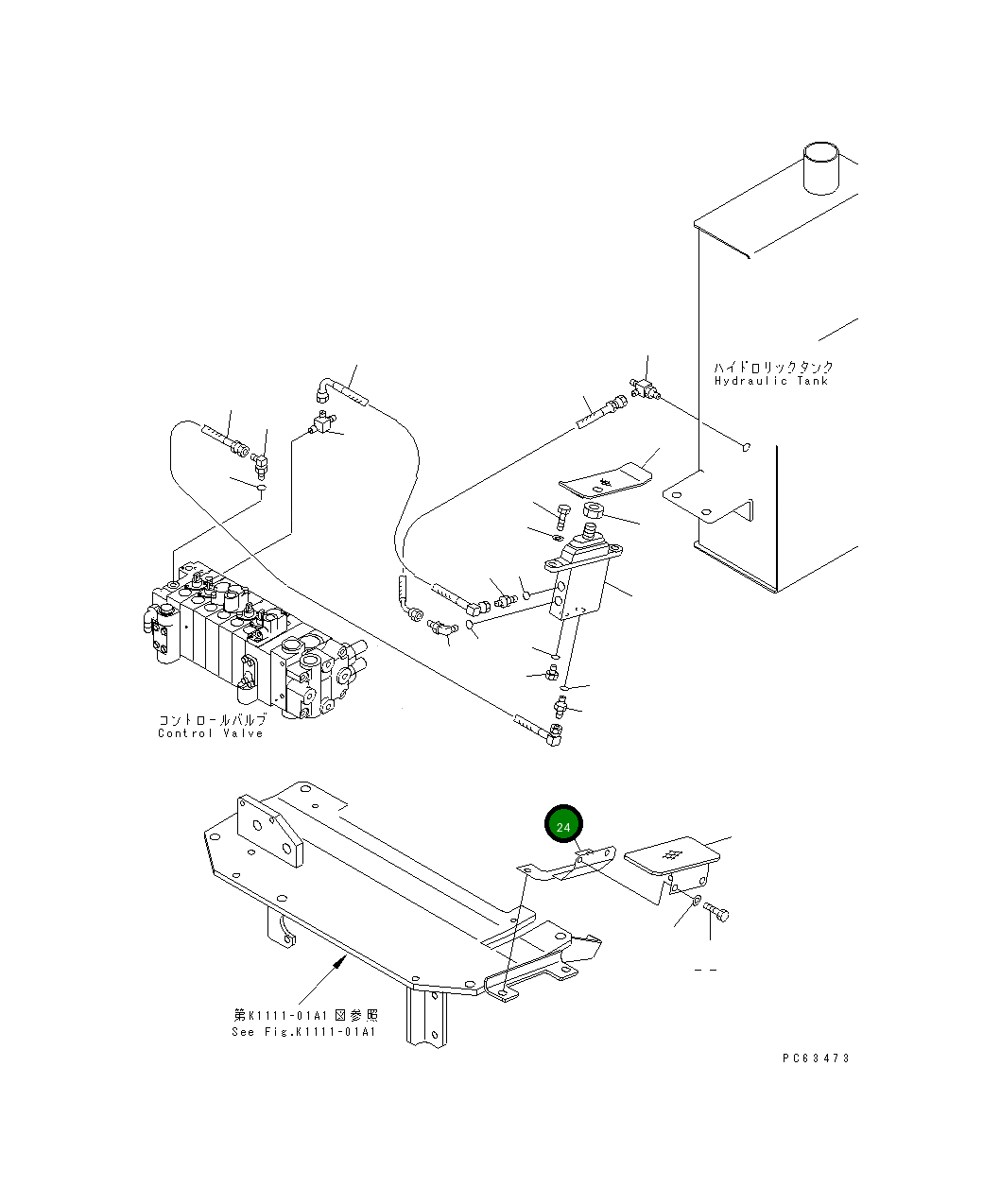 ハイドロリックタンク
Hydraulic Tank

コントロールバルブ
Control Valve

24

第K1111-01A1図参照
See Fig.K1111-01A1

PC63473