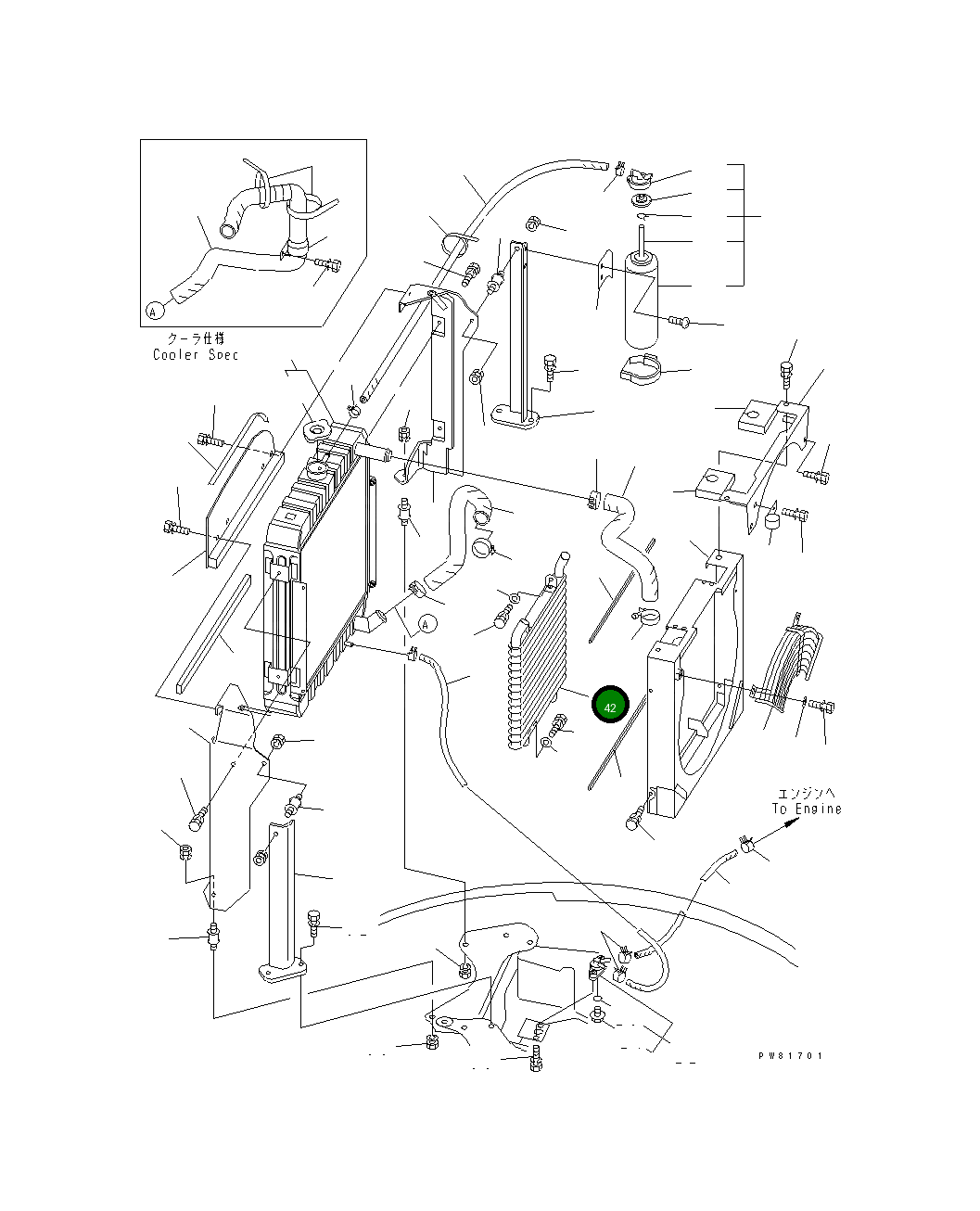 A

クーラ仕様
Cooler Spec

A

42

エンジンへ
To Engine

PW81701