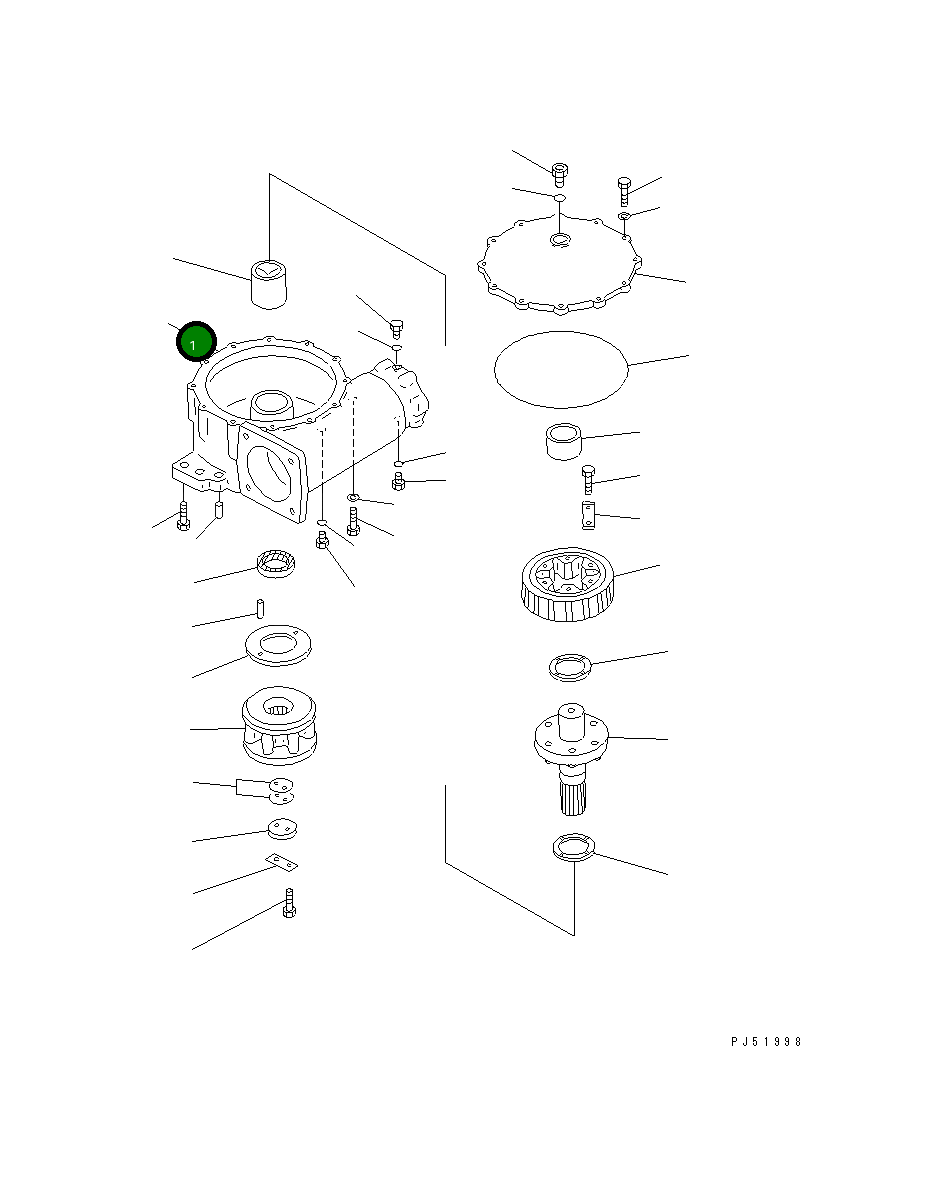 1

PJ51998