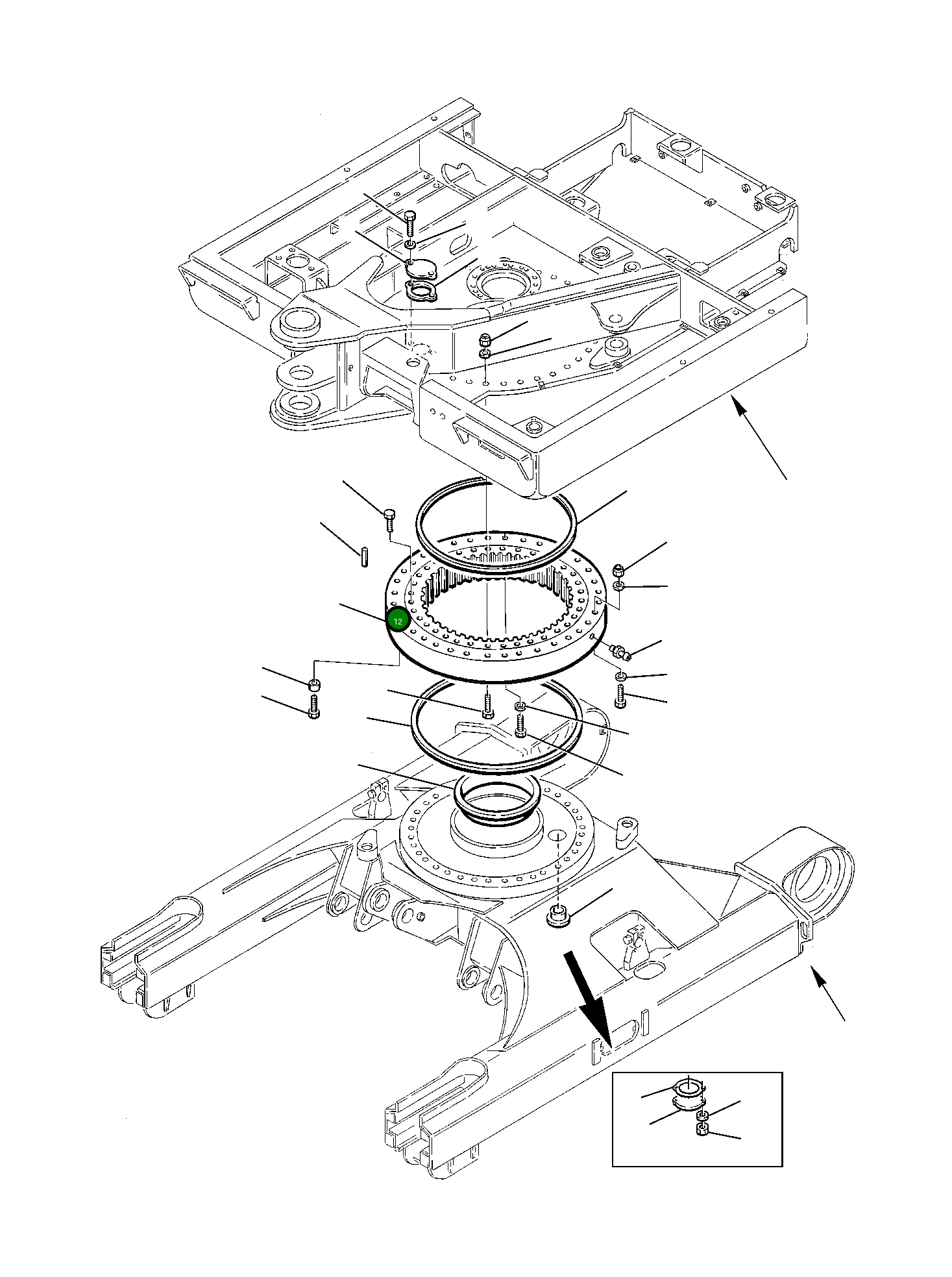 12