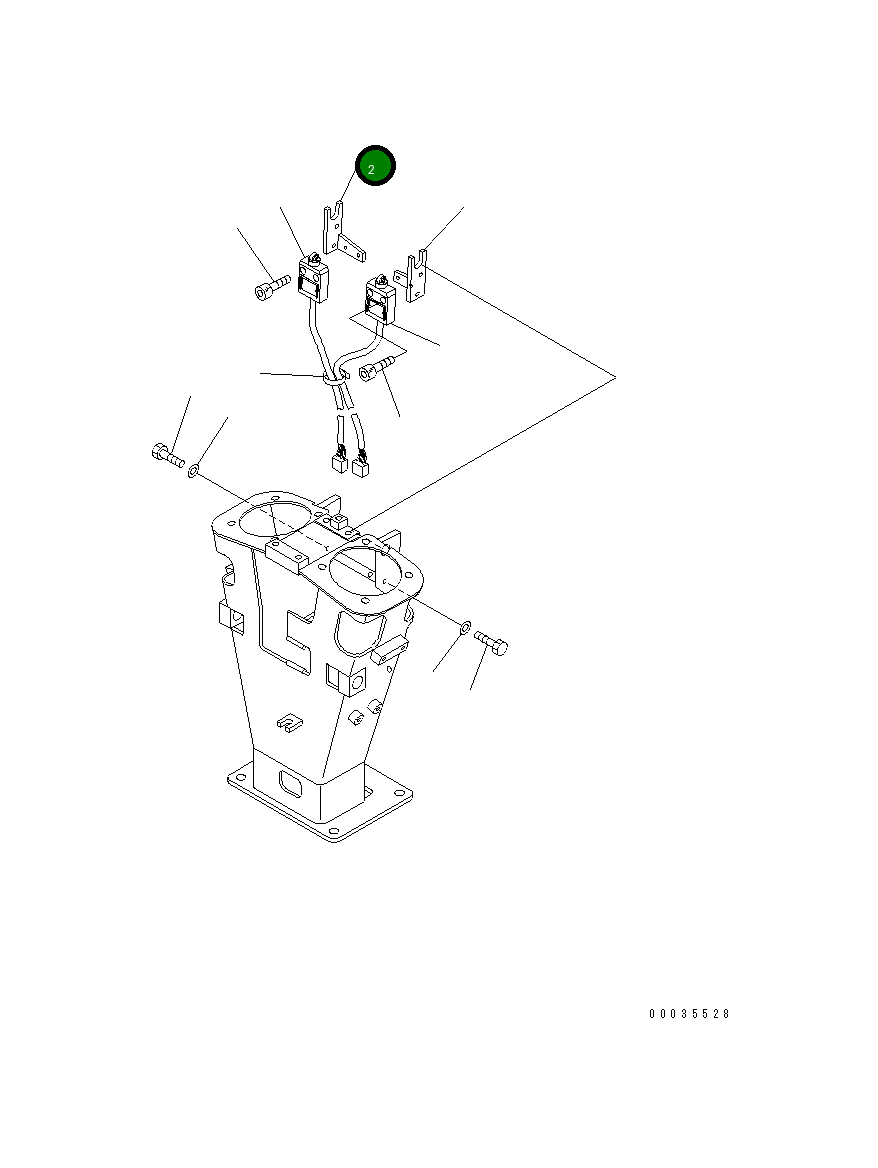 2

00035528