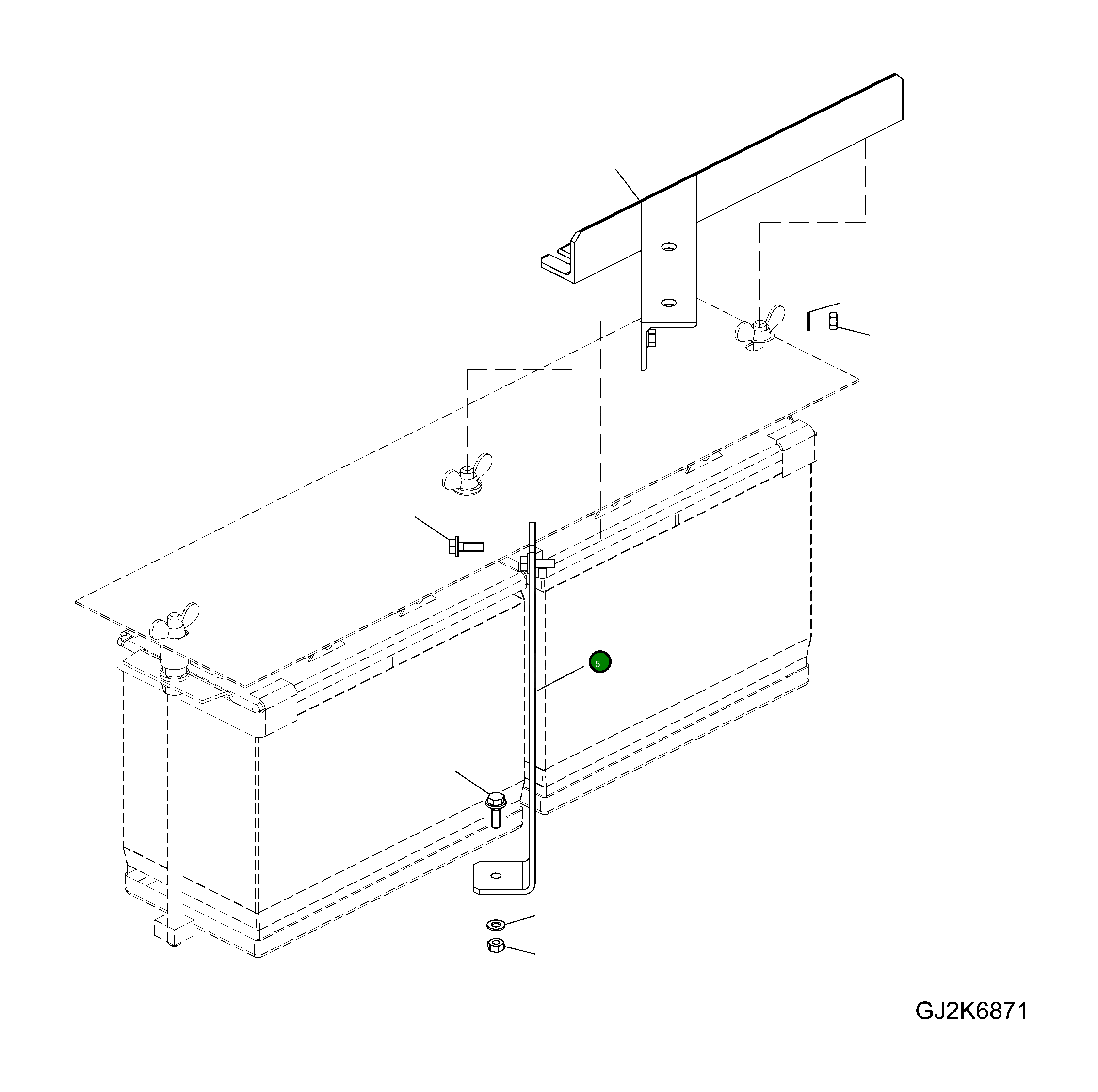 5

GJ2K6871