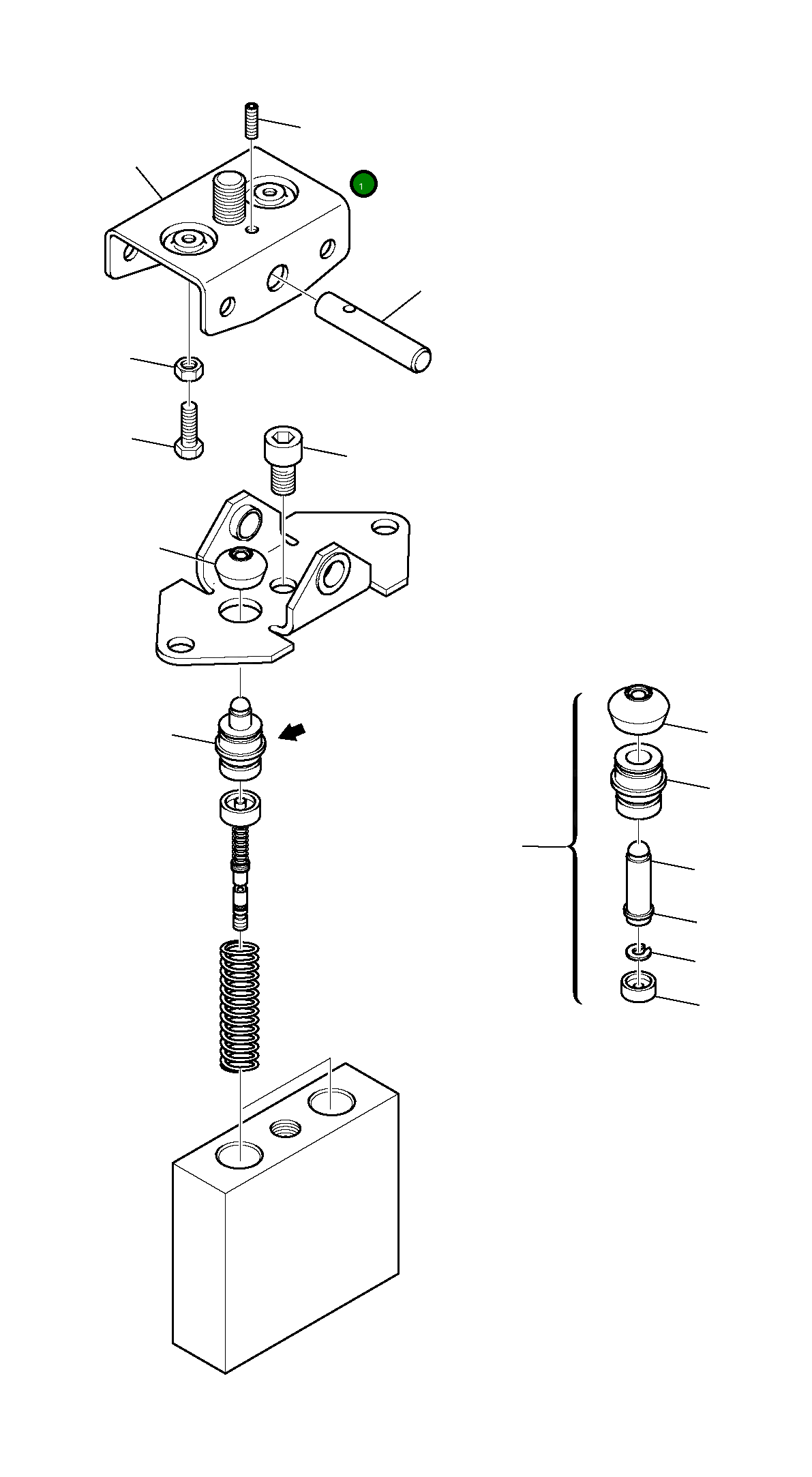 1