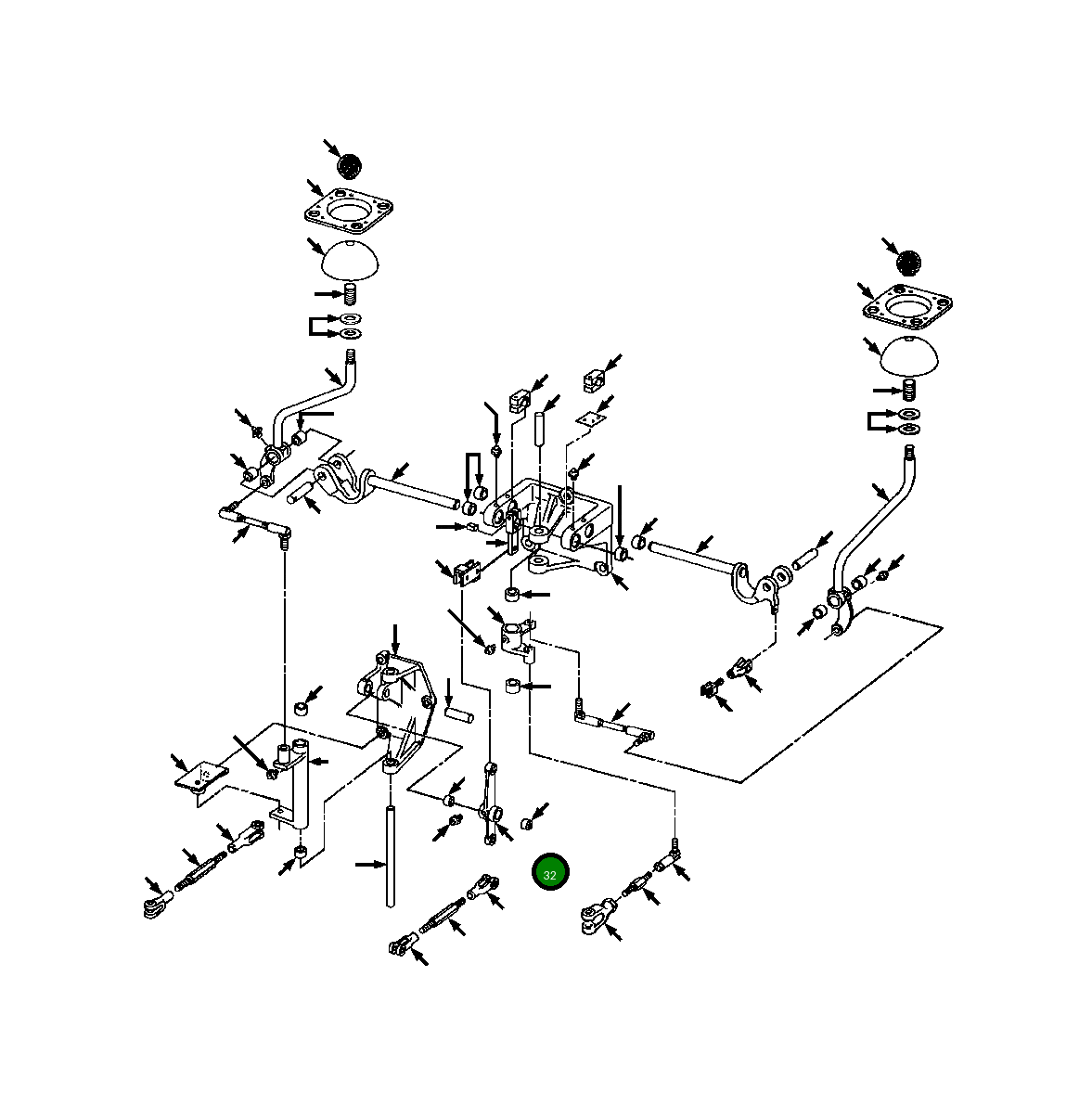 32