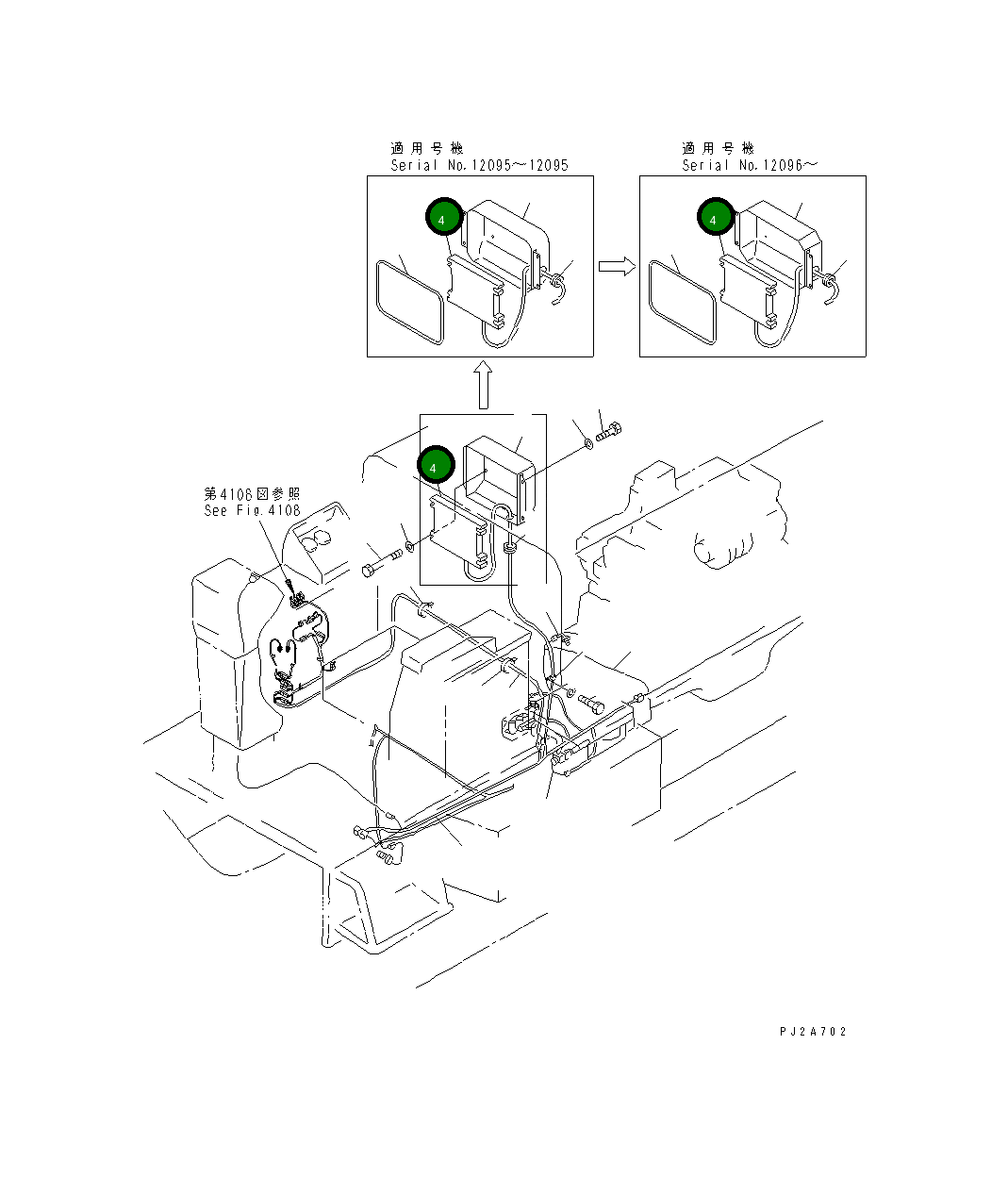 適用号機
Serial No.12095～12095

4

適用号機
Serial No.12096～

4

4

第4106図参照
See Fig.4108

PJ2A702