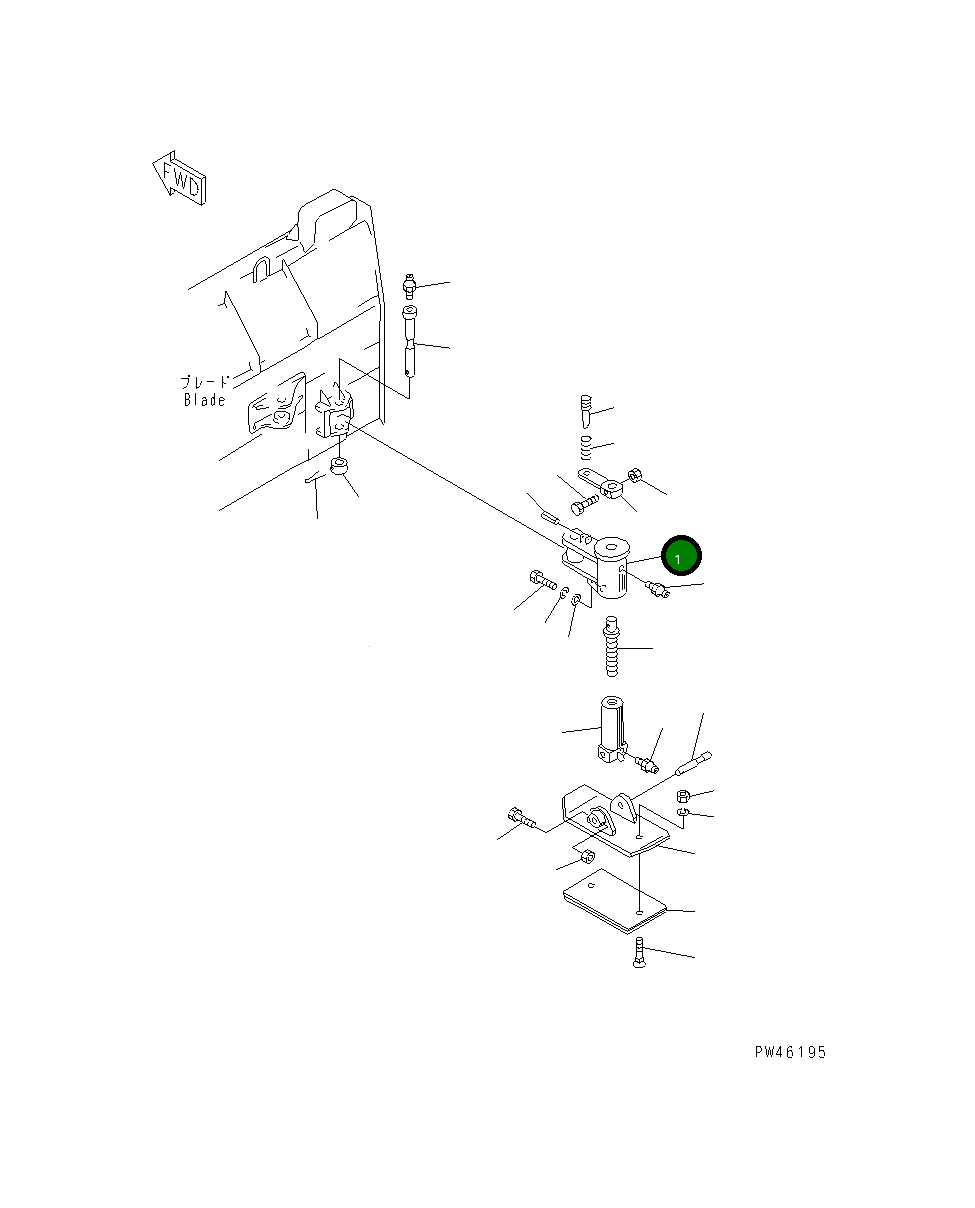 FWD

ブレード
Blade

1

PW46195