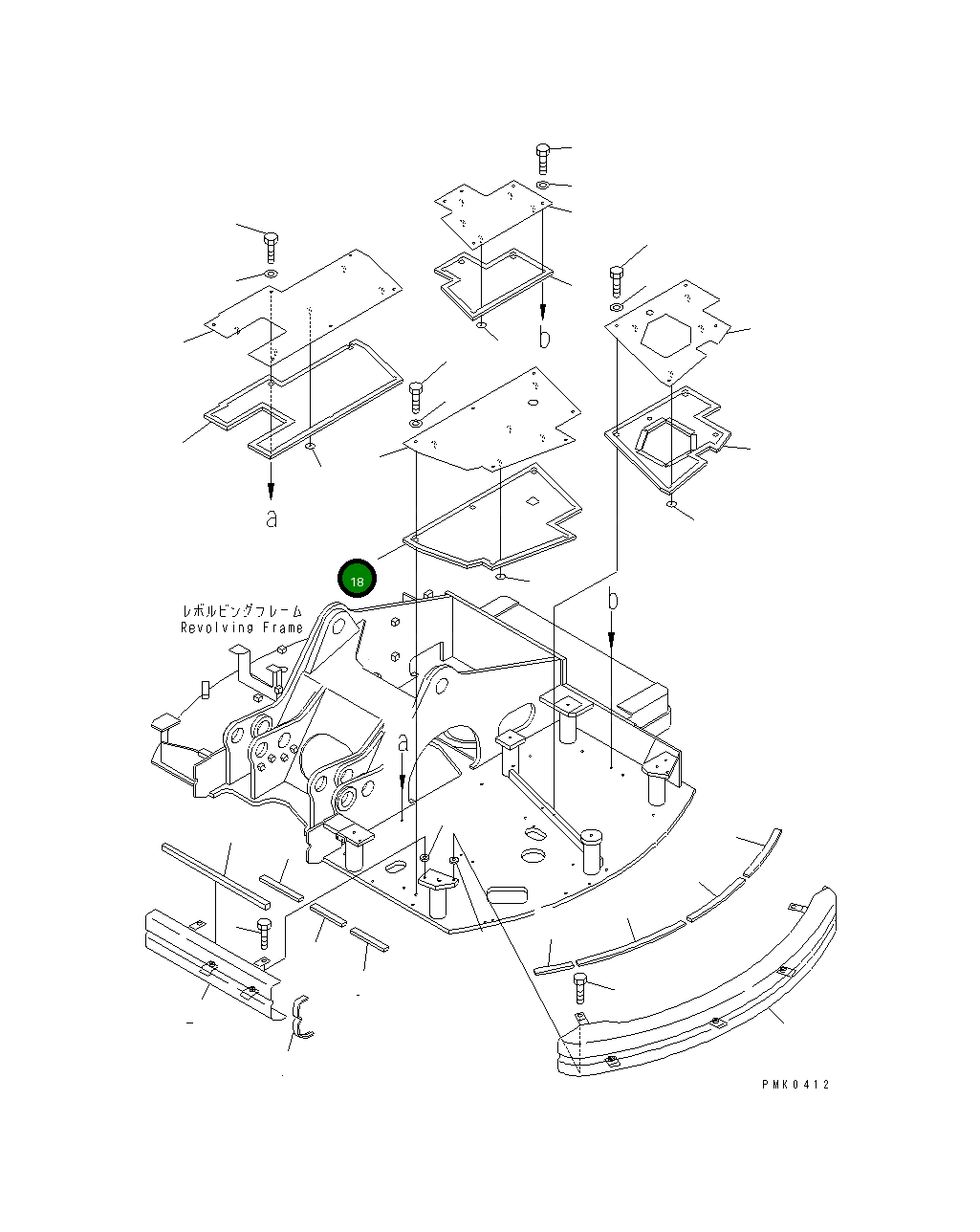 b

a

18

レボルビングフレーム
Revolving Frame

b

a

PMK0412