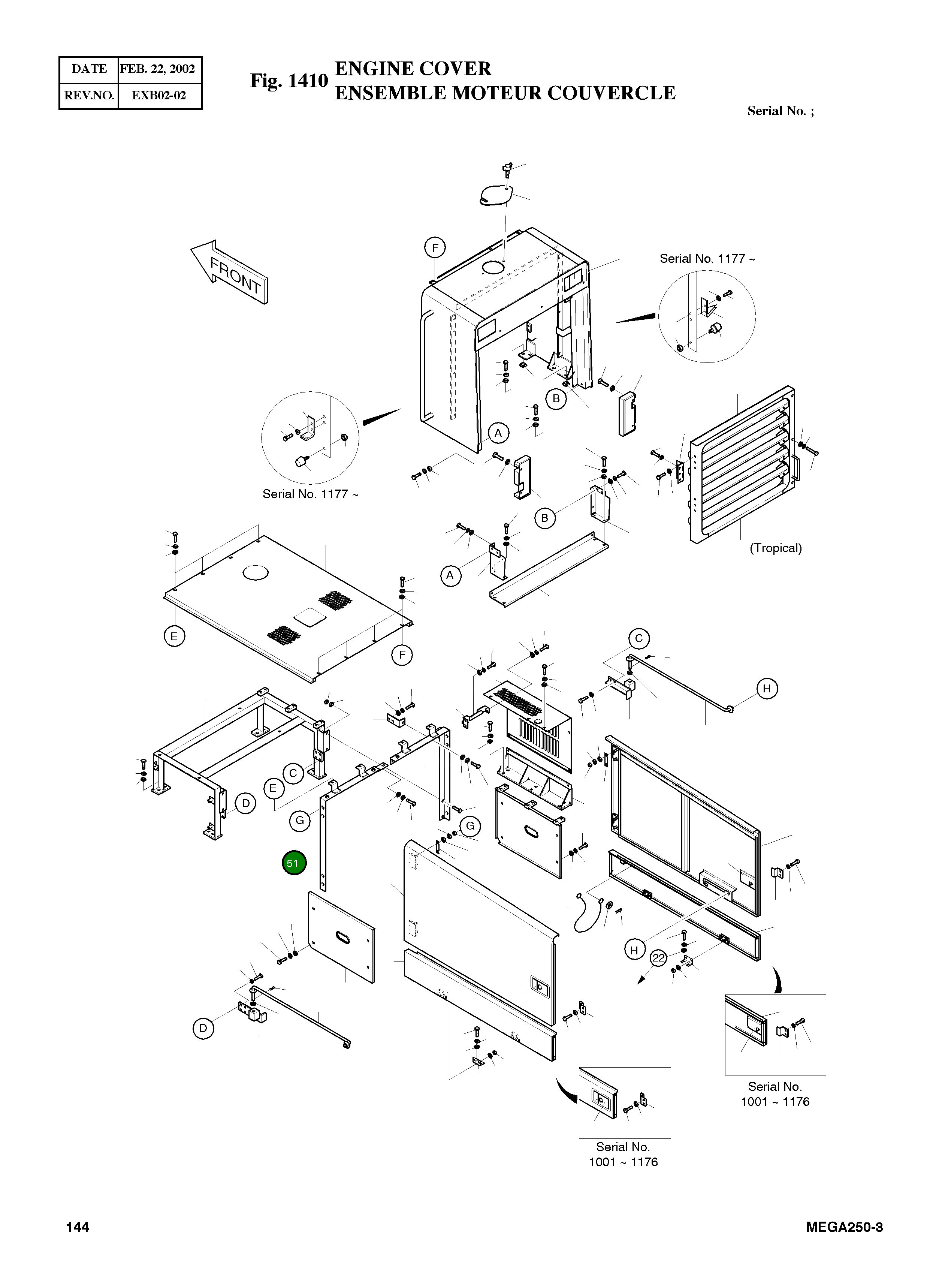 | DATE | FEB. 22, 2002 |
|---|---|
| REV.NO. | EXB02-02 |

Fig. 1410 ENGINE COVER
ENSEMBLE MOTEUR COUVERCLE

Serial No. ;

FRONT

F

Serial No. 1177 ~

B

A

Serial No. 1177 ~

B

A

(Tropical)

E

F

C

H

C

E

D

G

G

51

H

22

D

Serial No.
1001 ~ 1176

Serial No.
1001 ~ 1176

144

MEGA250-3