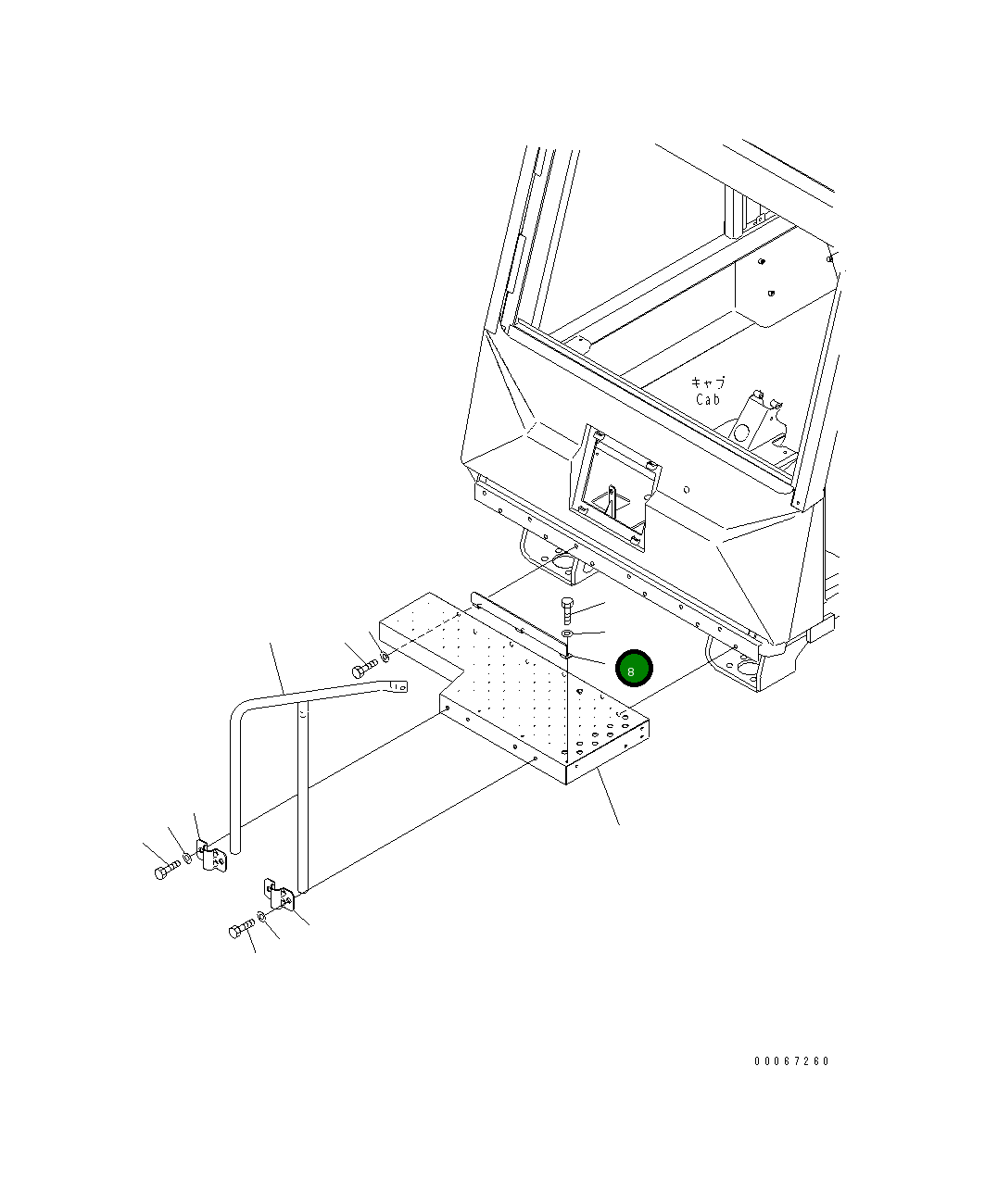 キャブ
Cab

8

00067260