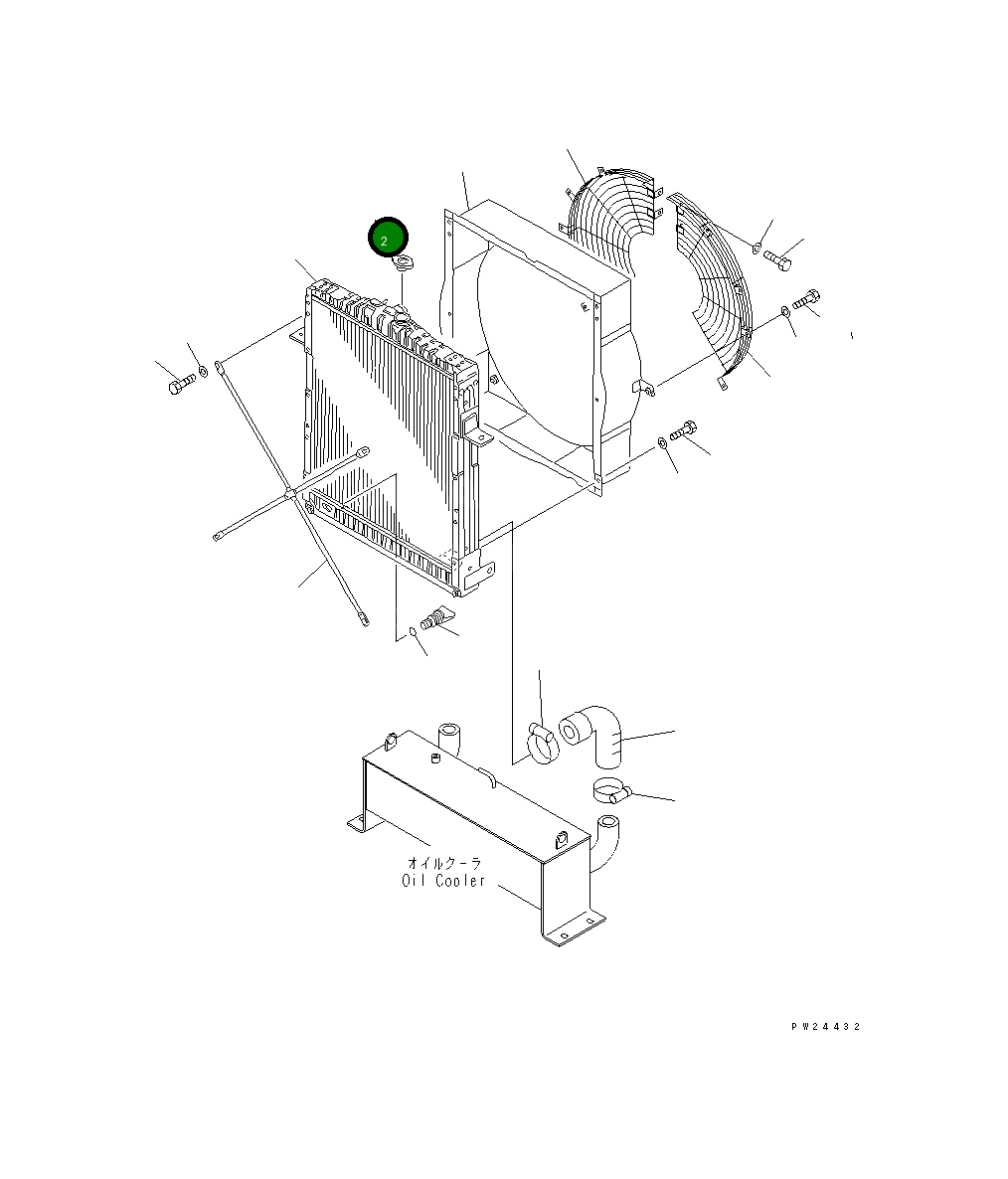 2

オイルクーラ
Oil Cooler

PW24432