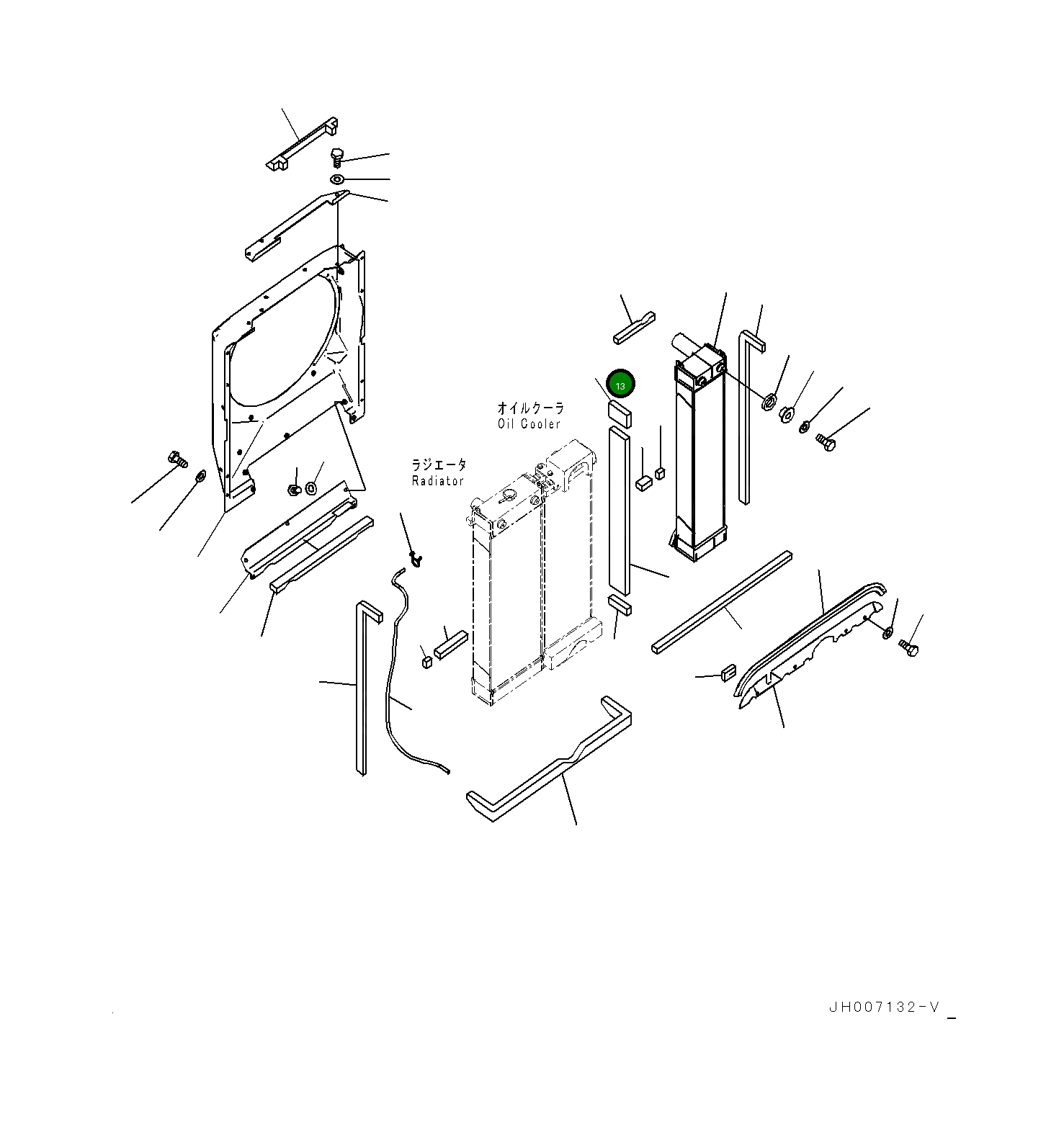 13

オイルクーラ
Oil Cooler

ラジエータ
Radiator

JH007132-V