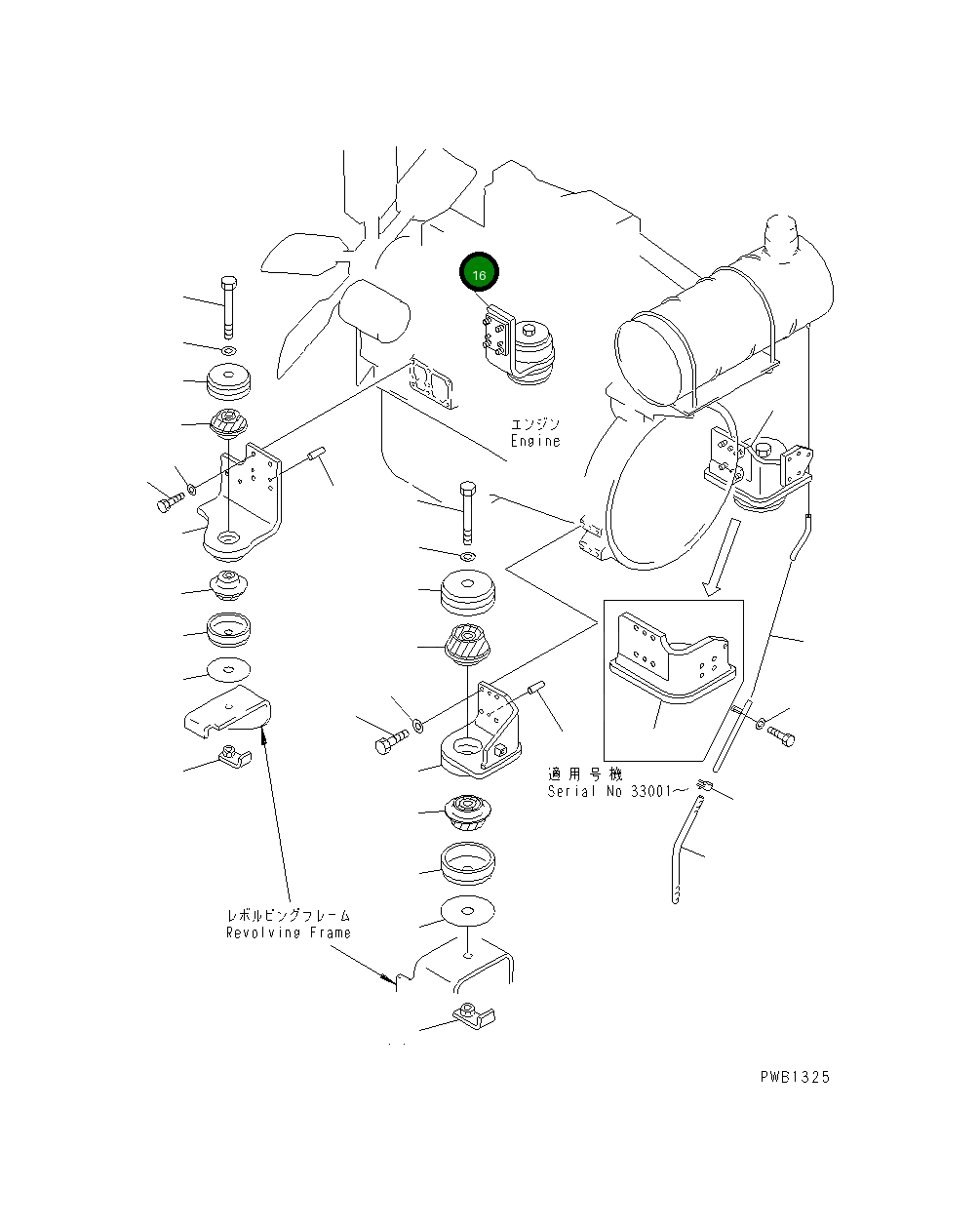 16

エンジン
Engine

適用号機
Serial No 33001～

レボルビングフレーム
Revolving Frame

PWB1325