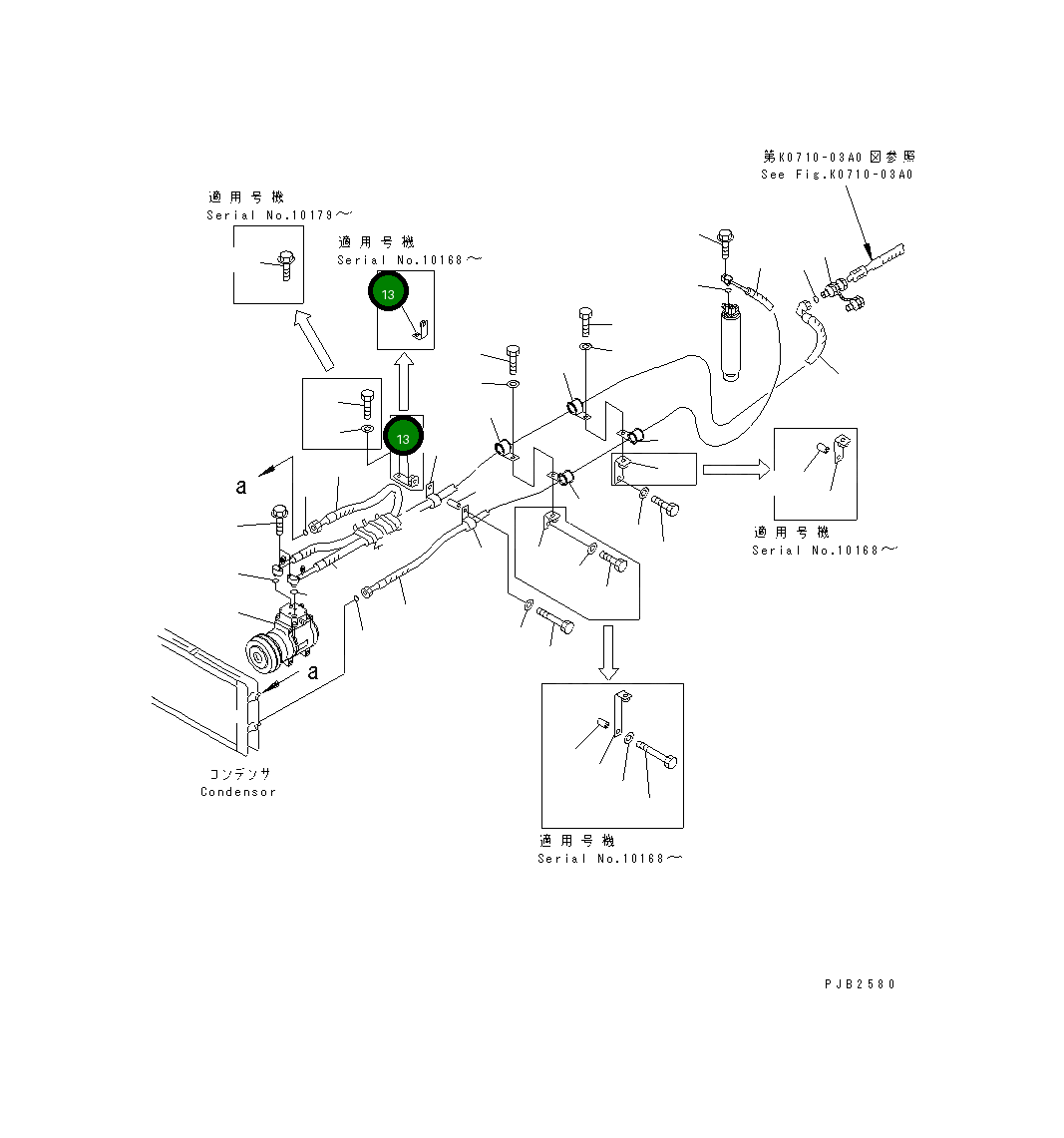 第K0710-03A0図参照
See Fig.K0710-03A0

適用号機
Serial No.10179～

適用号機
Serial No.10168～

13

13

a

a

適用号機
Serial No.10168～

コンデンサ
Condensor

適用号機
Serial No.10168～

PJB2580