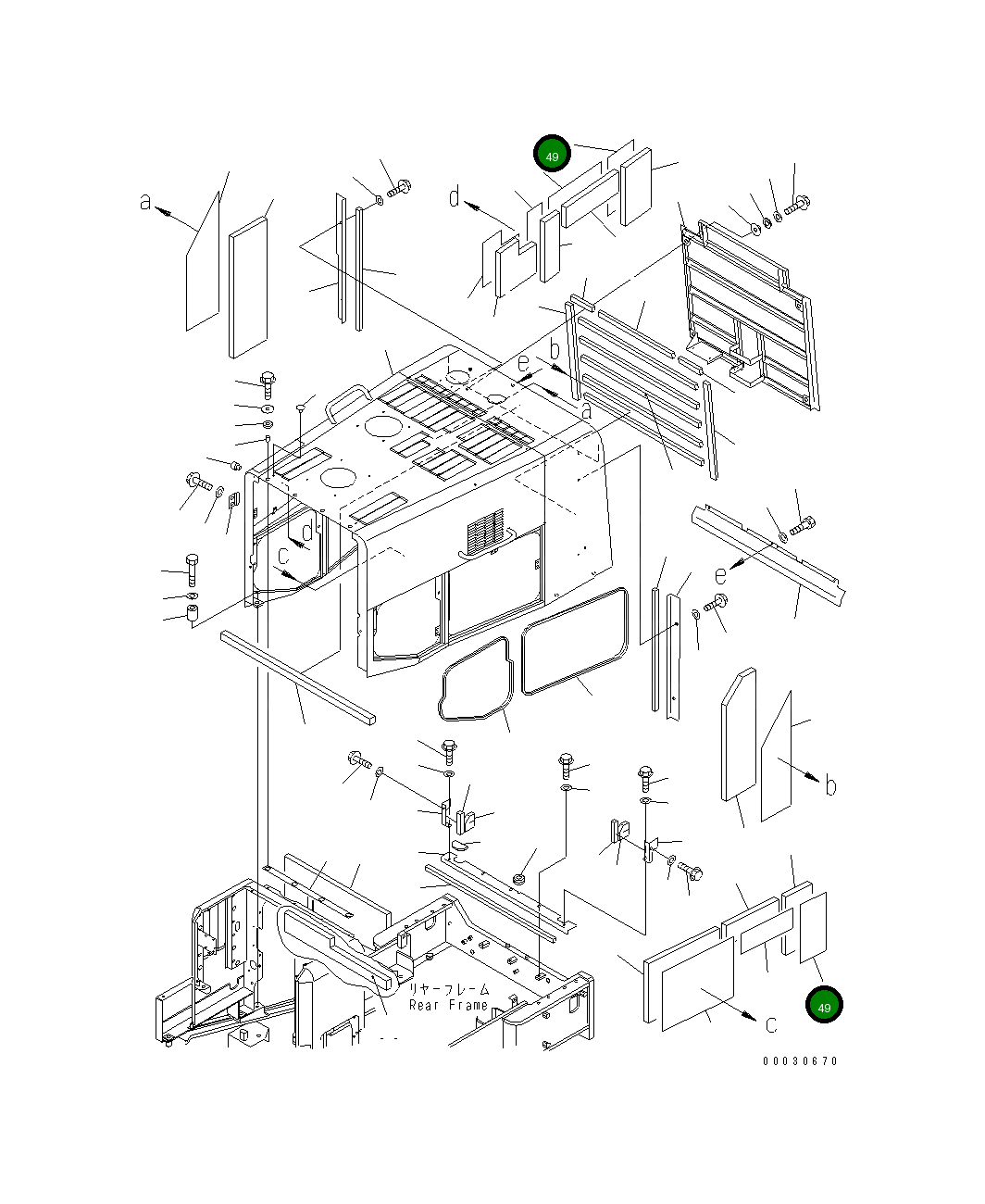 49
a
d
e
b
a
d
c
e
b
リヤーフレーム
Rear Frame
c
49
00030670