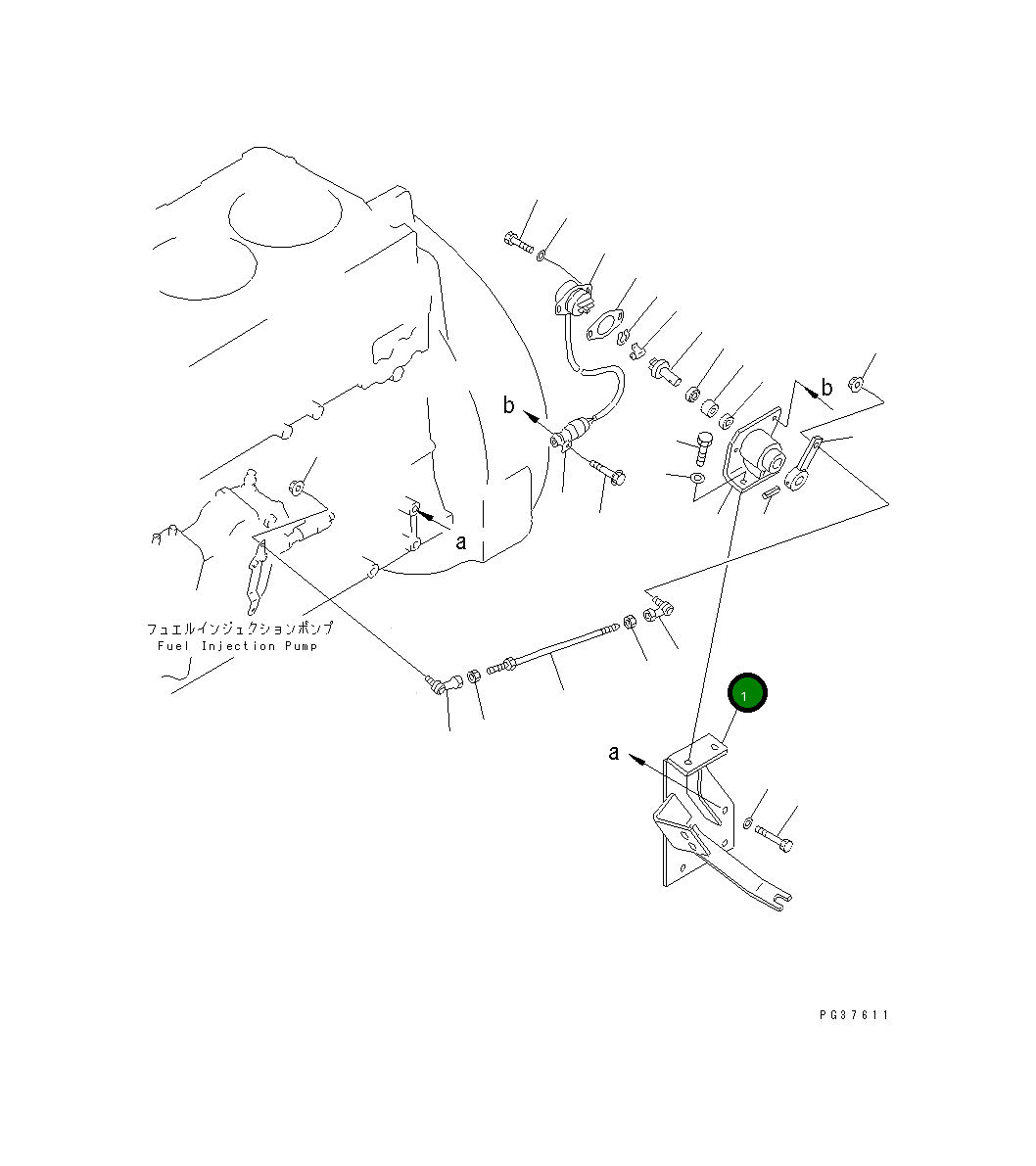 b
b
a
フュエルインジェクションポンプ
Fuel Injection Pump
1
a
PG37611