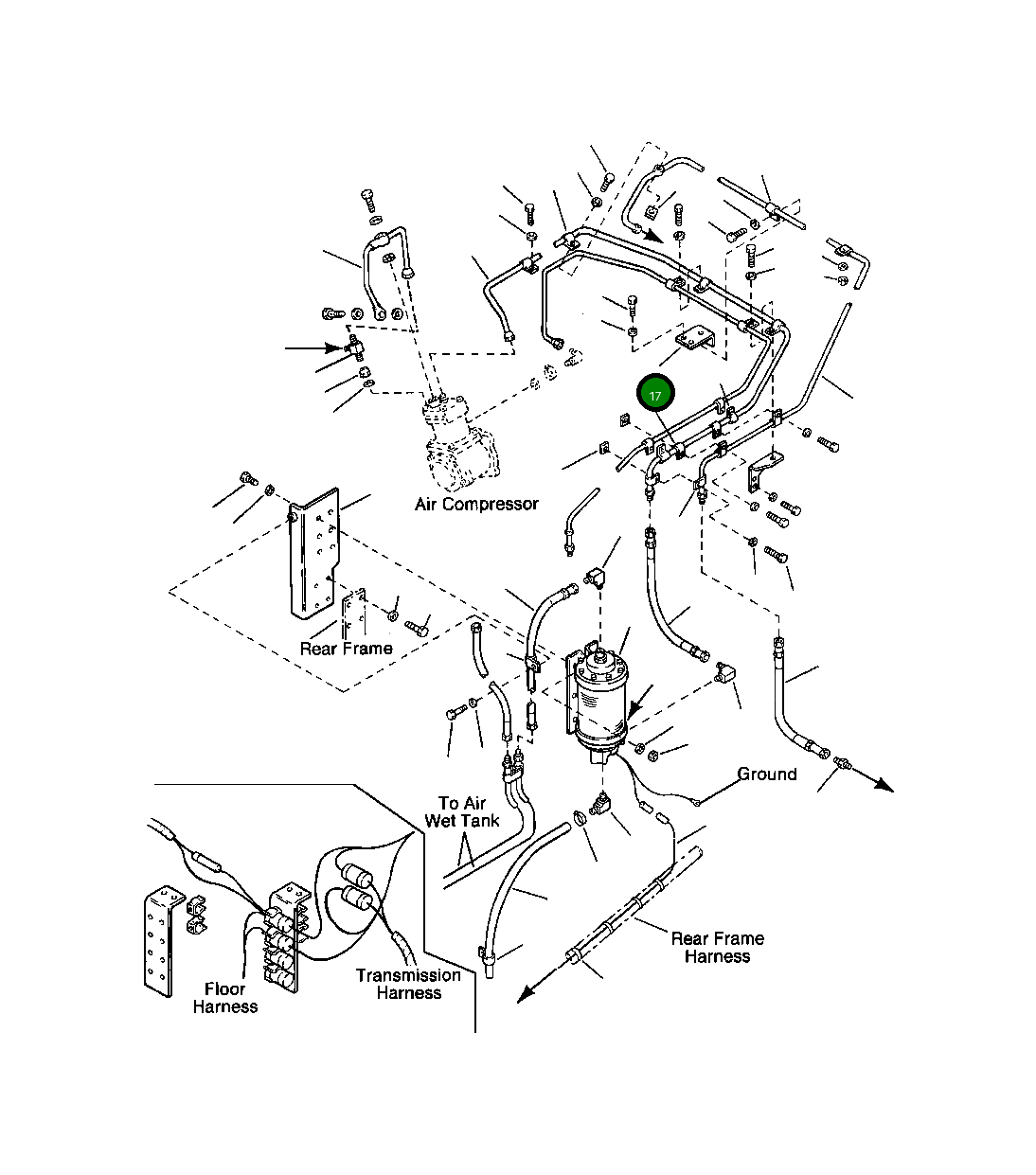 17

Air Compressor

Rear Frame

Ground

To Air Wet Tank

Rear Frame Harness

Floor Harness

Transmission Harness