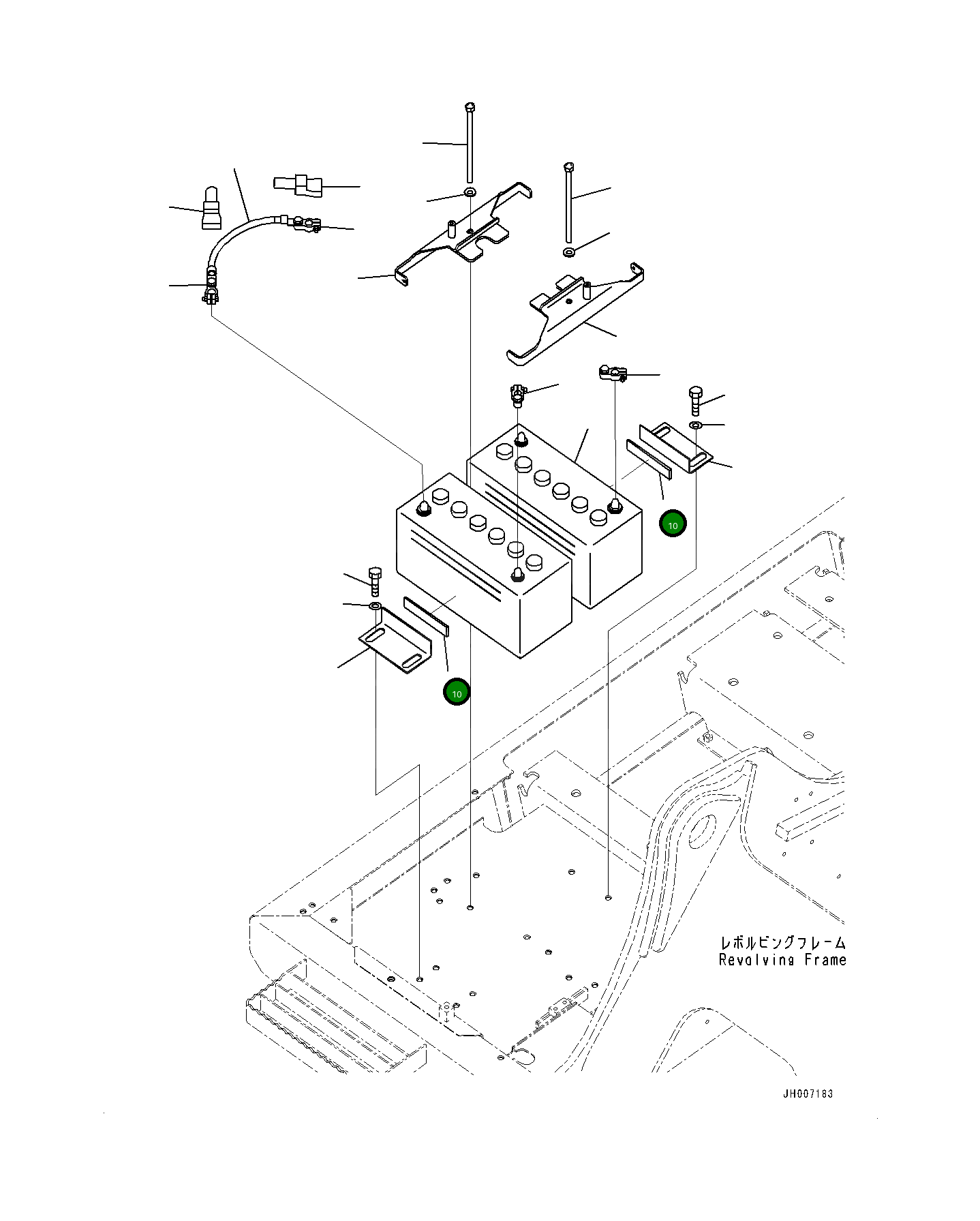 10

10

レボルビングフレーム
Revolving Frame

JH007183