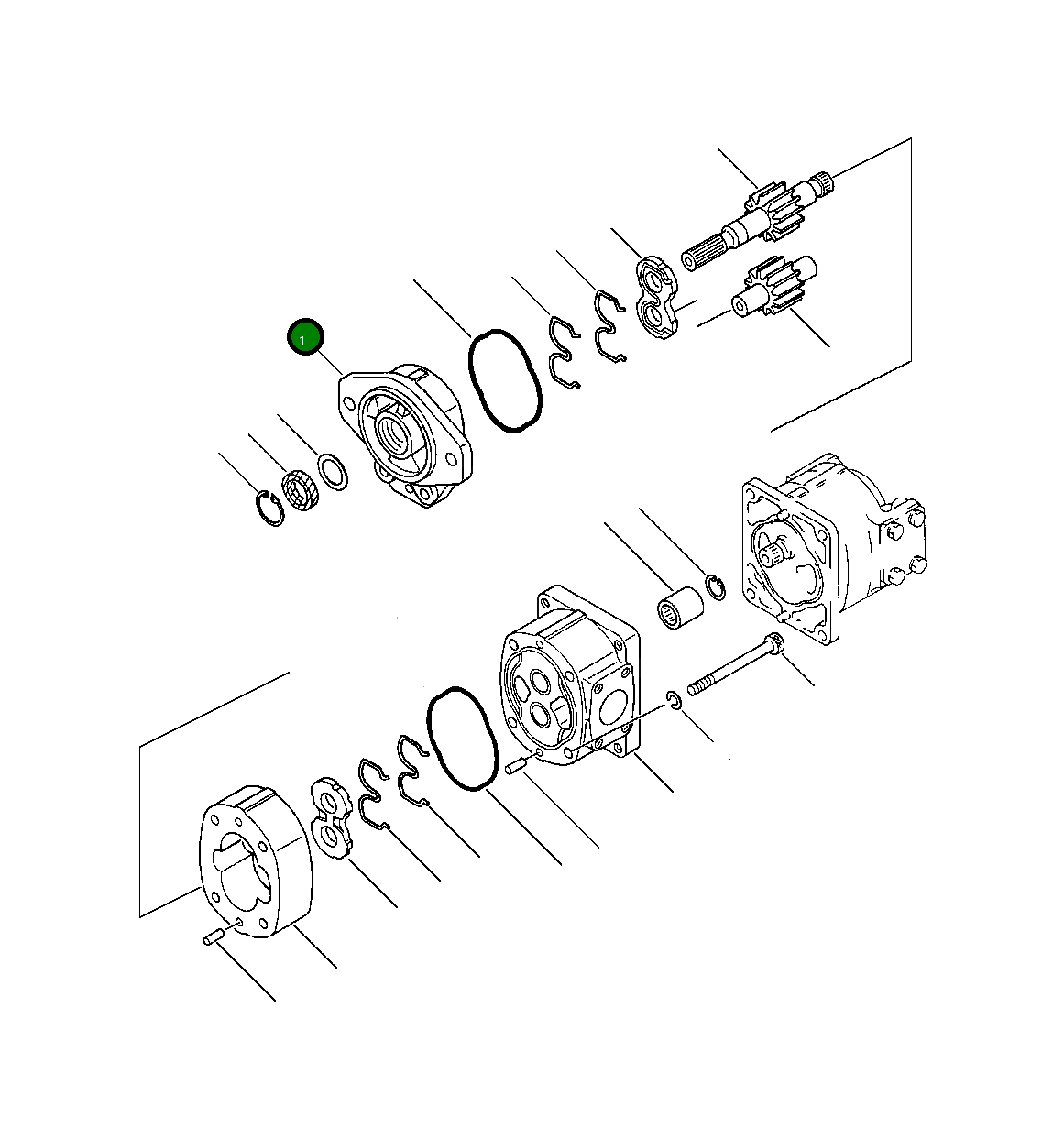 1