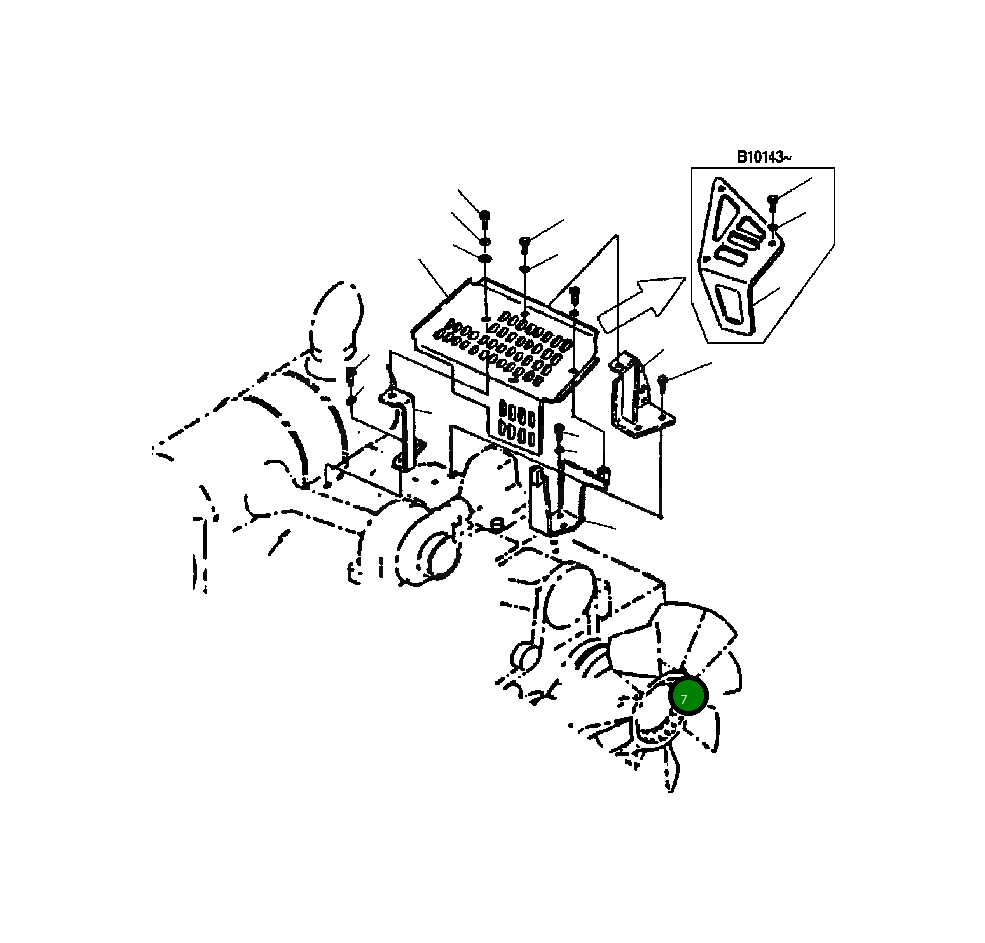 B10143~

7