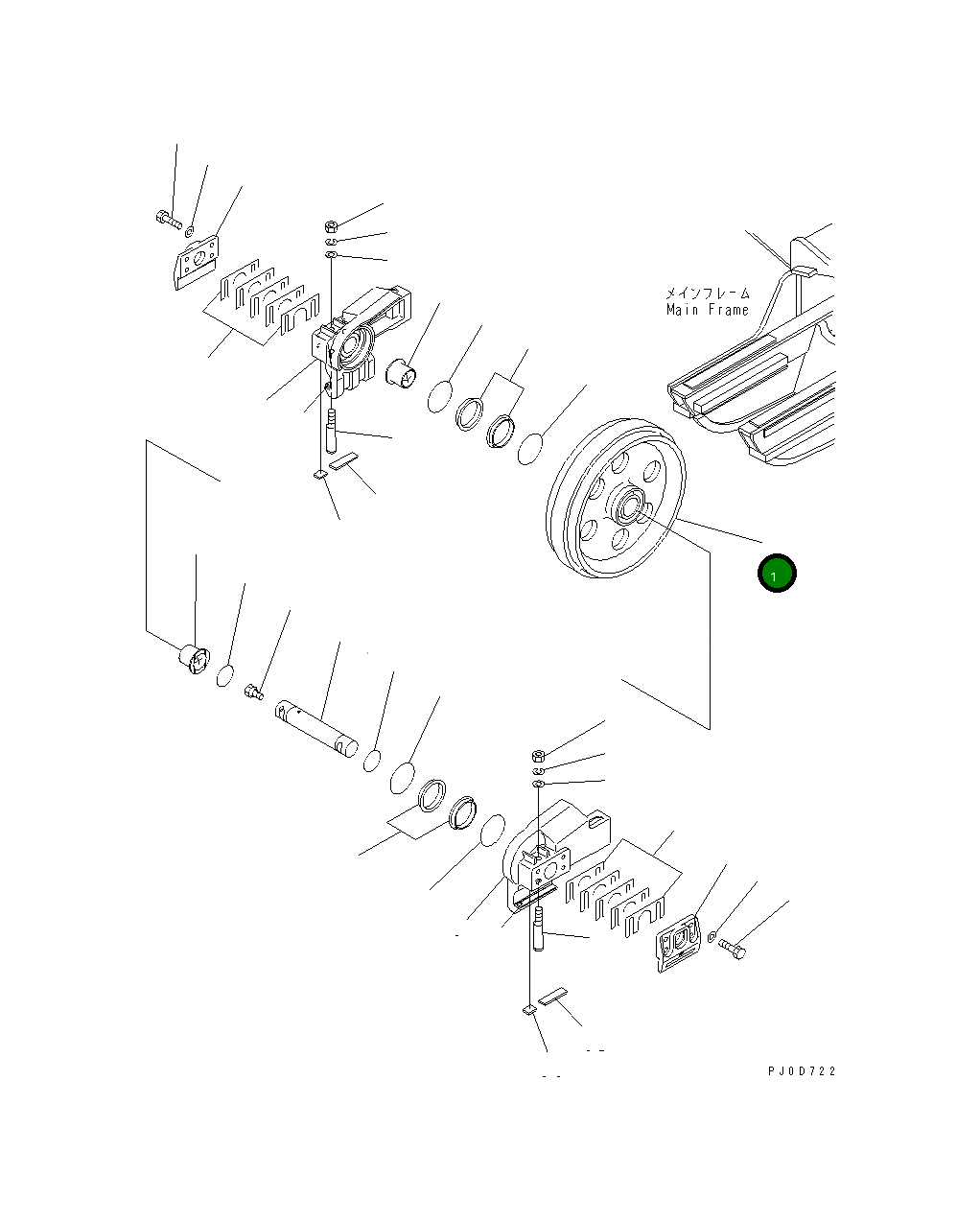 メインフレーム
Main Frame

1

PJ0D722