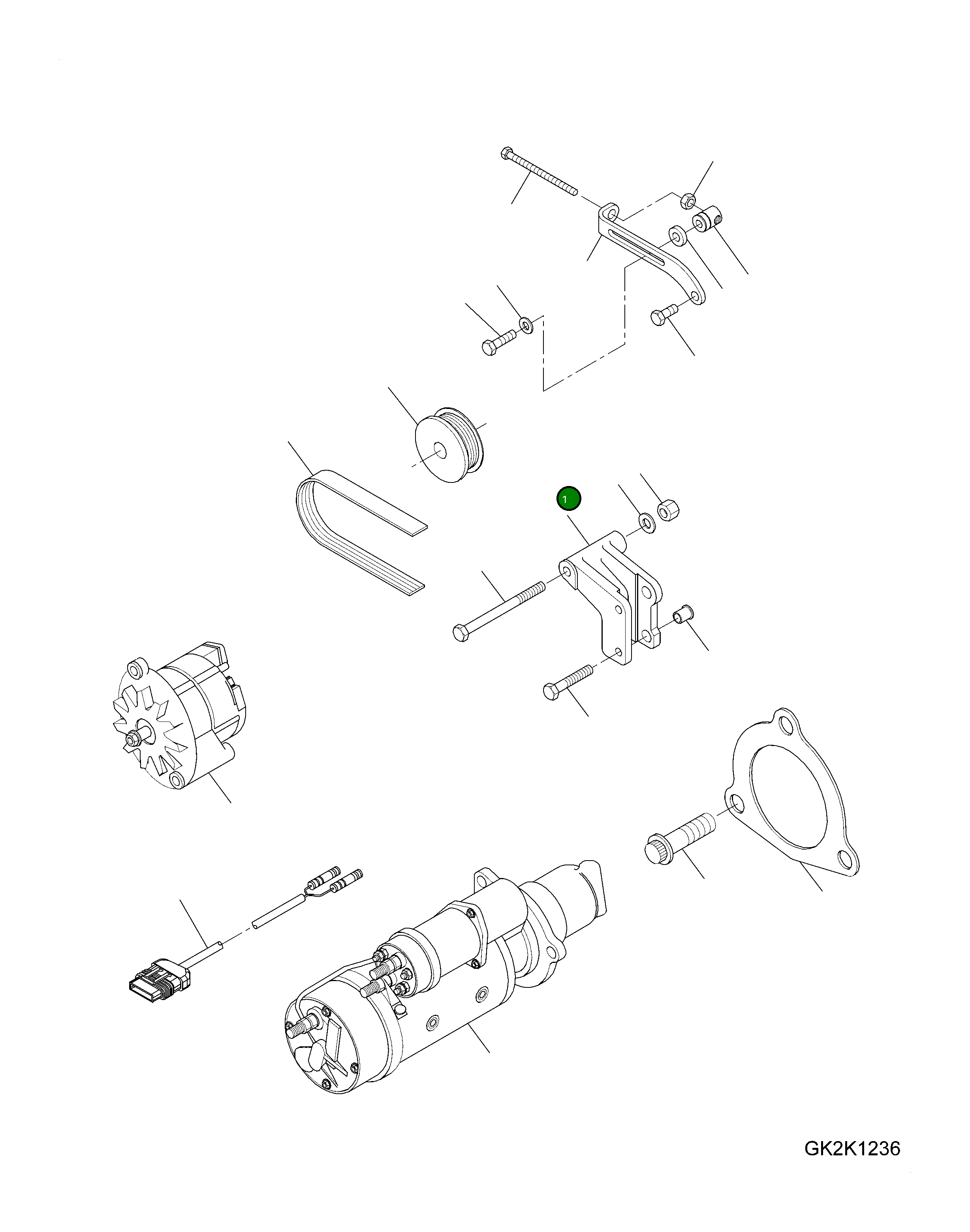 1

GK2K1236