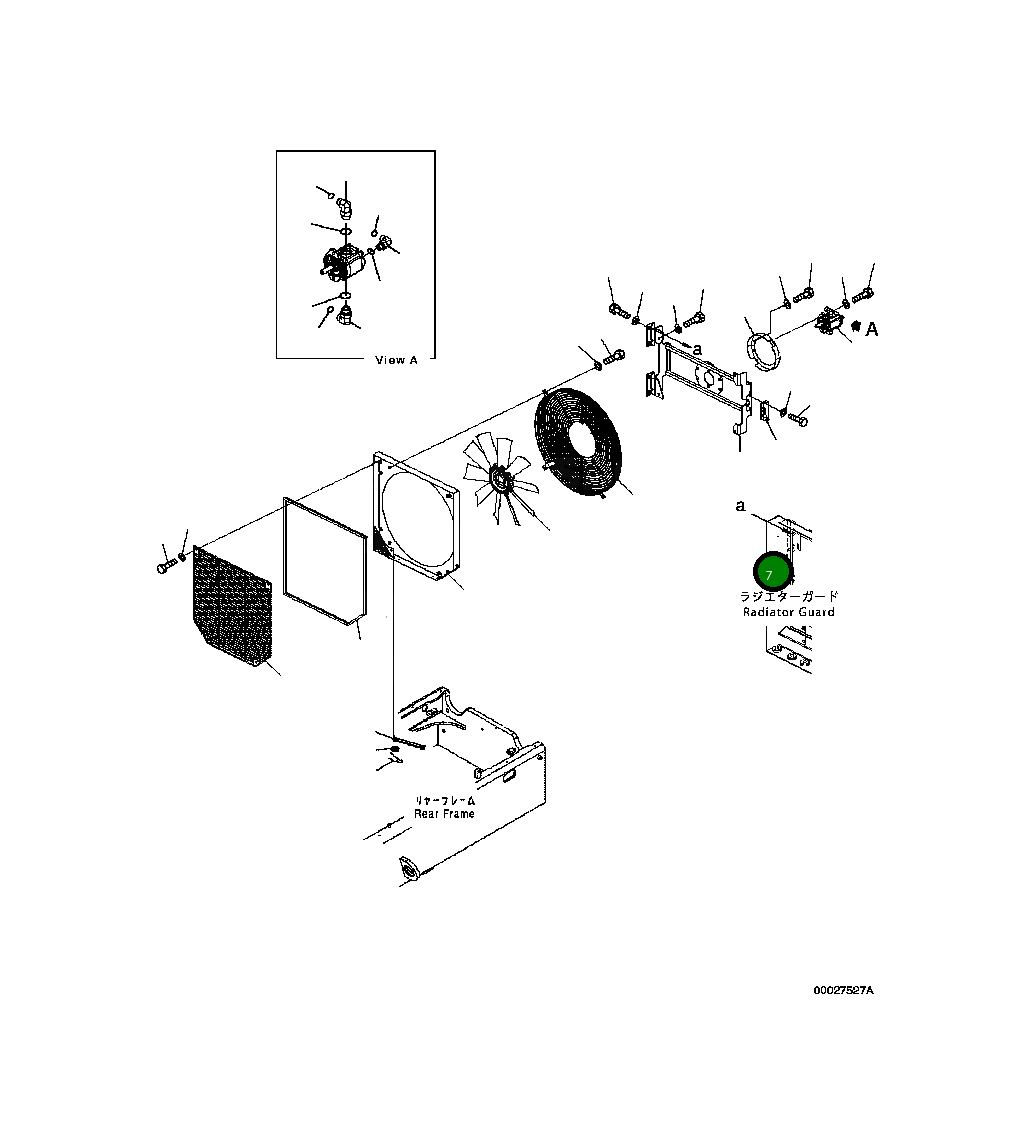 View A

a

A

a

7

ラジエターガード
Radiator Guard

リヤーフレーム
Rear Frame

00027527A