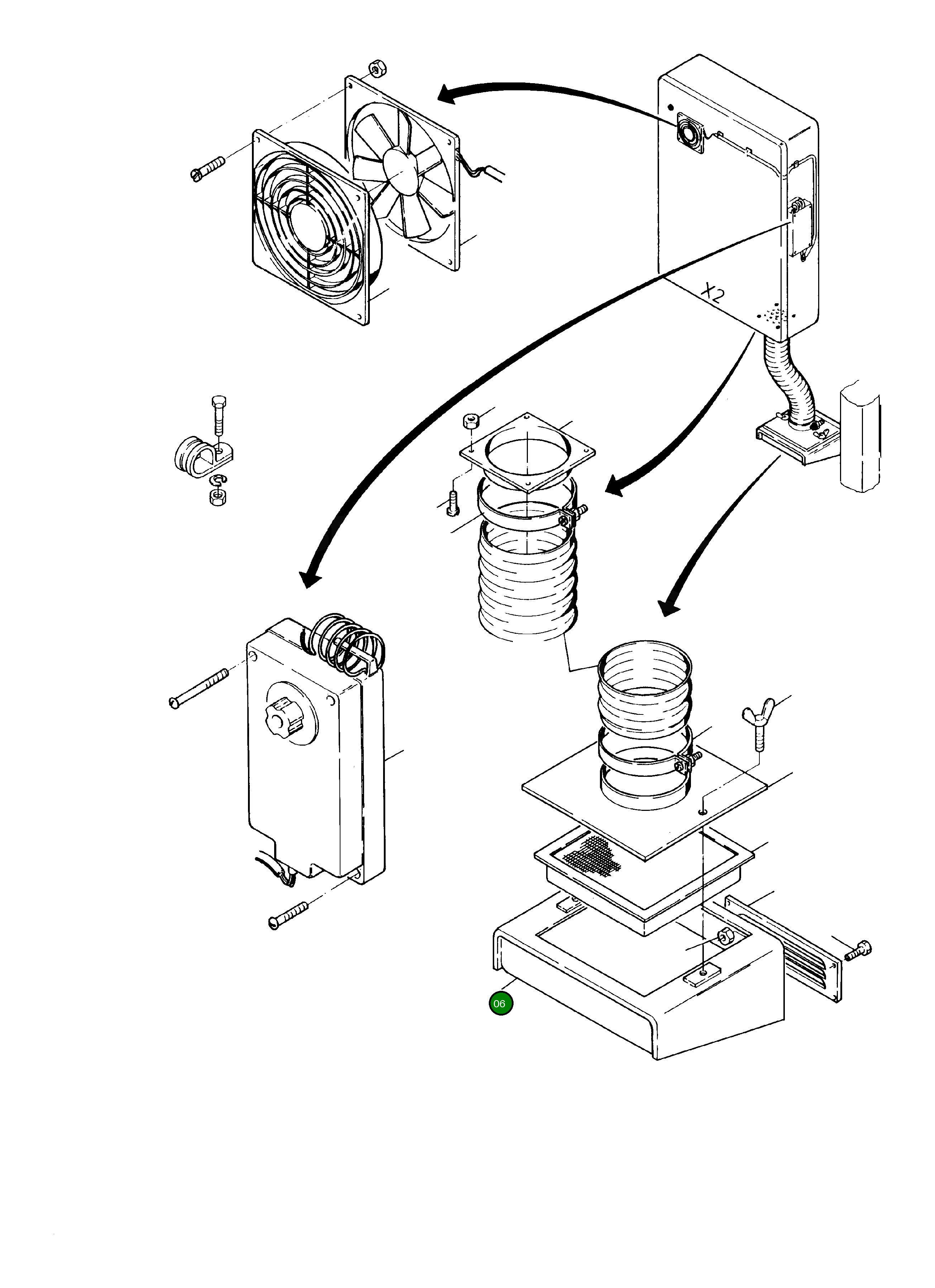 X2

06