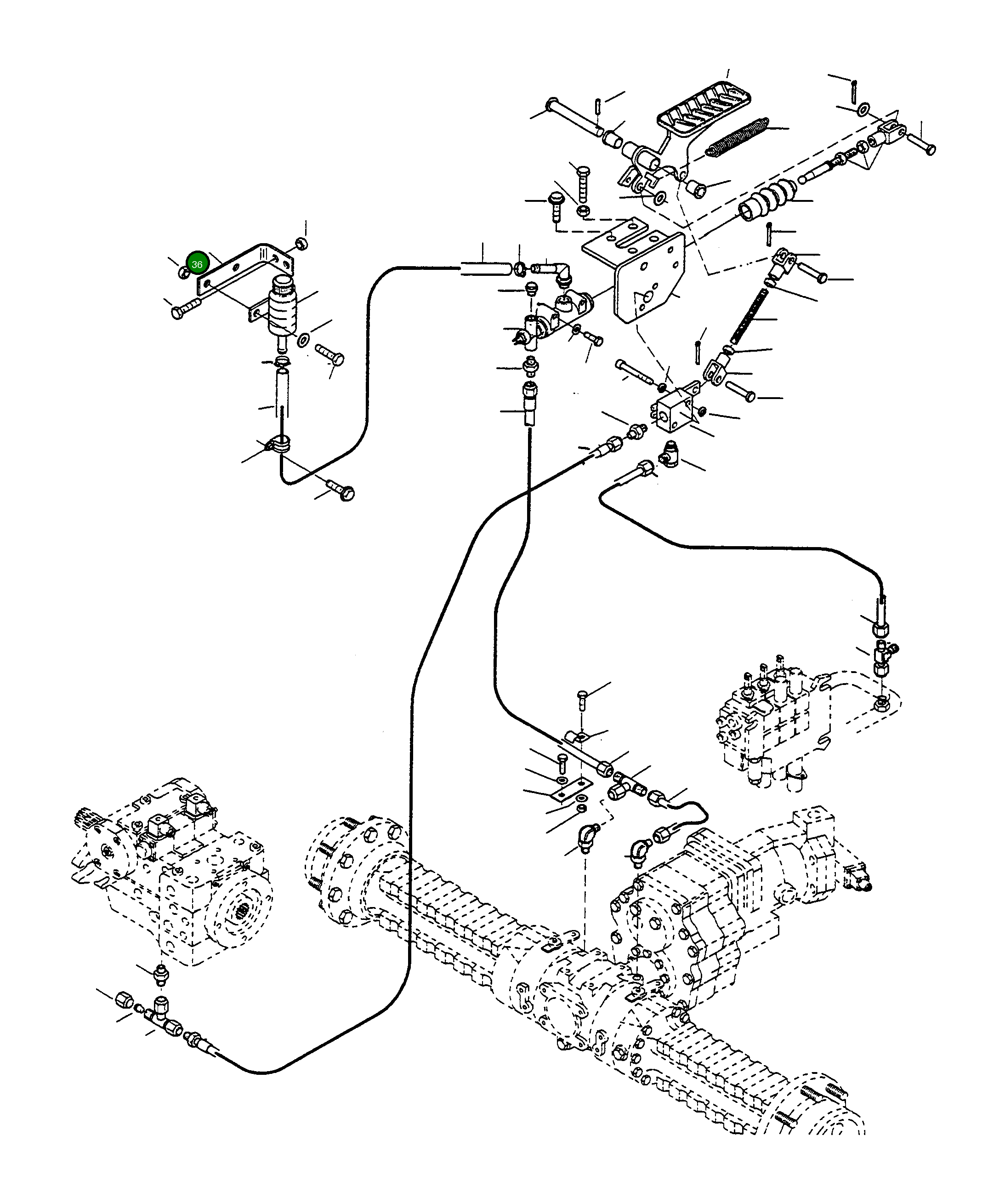 36