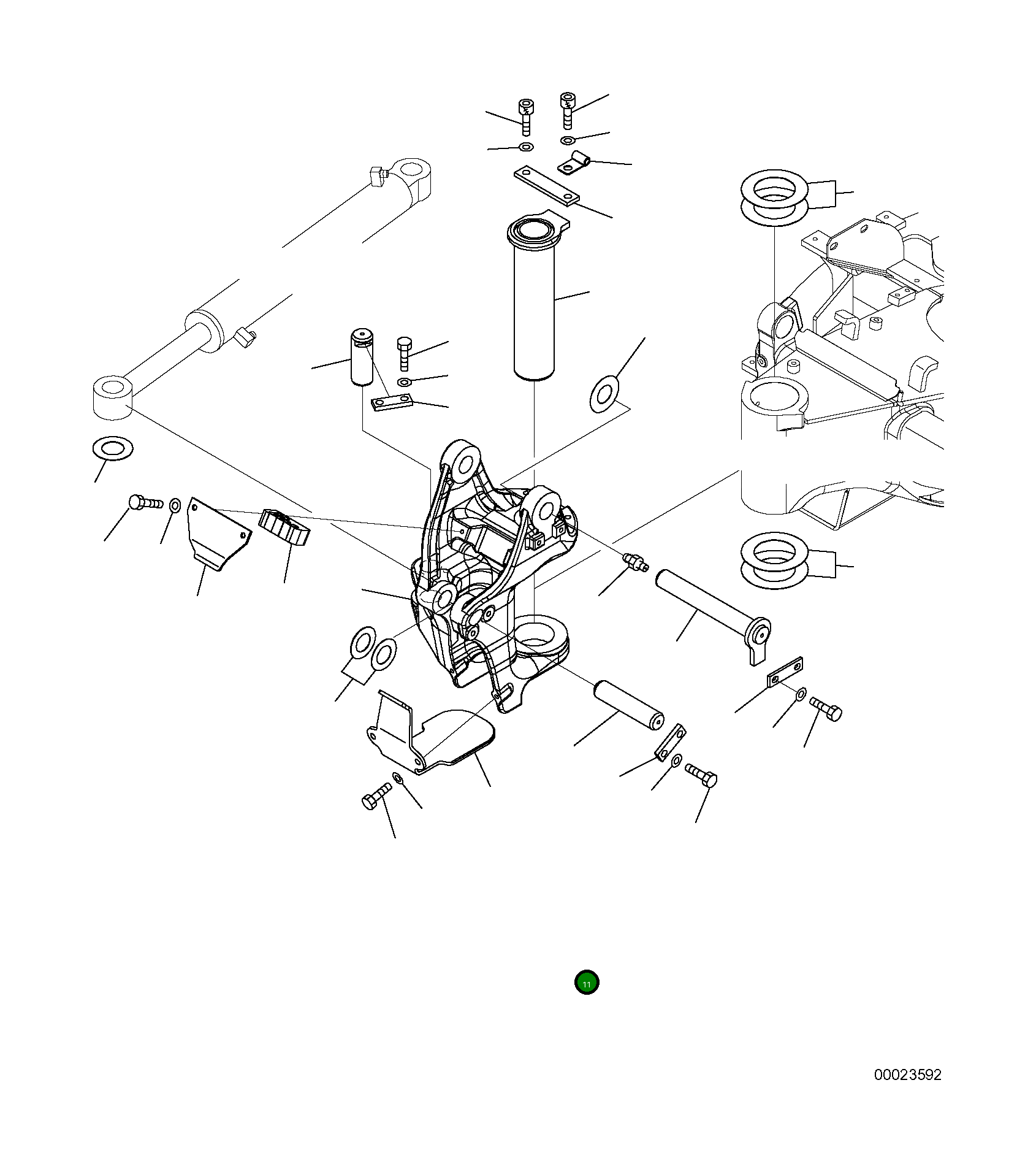 11

00023592