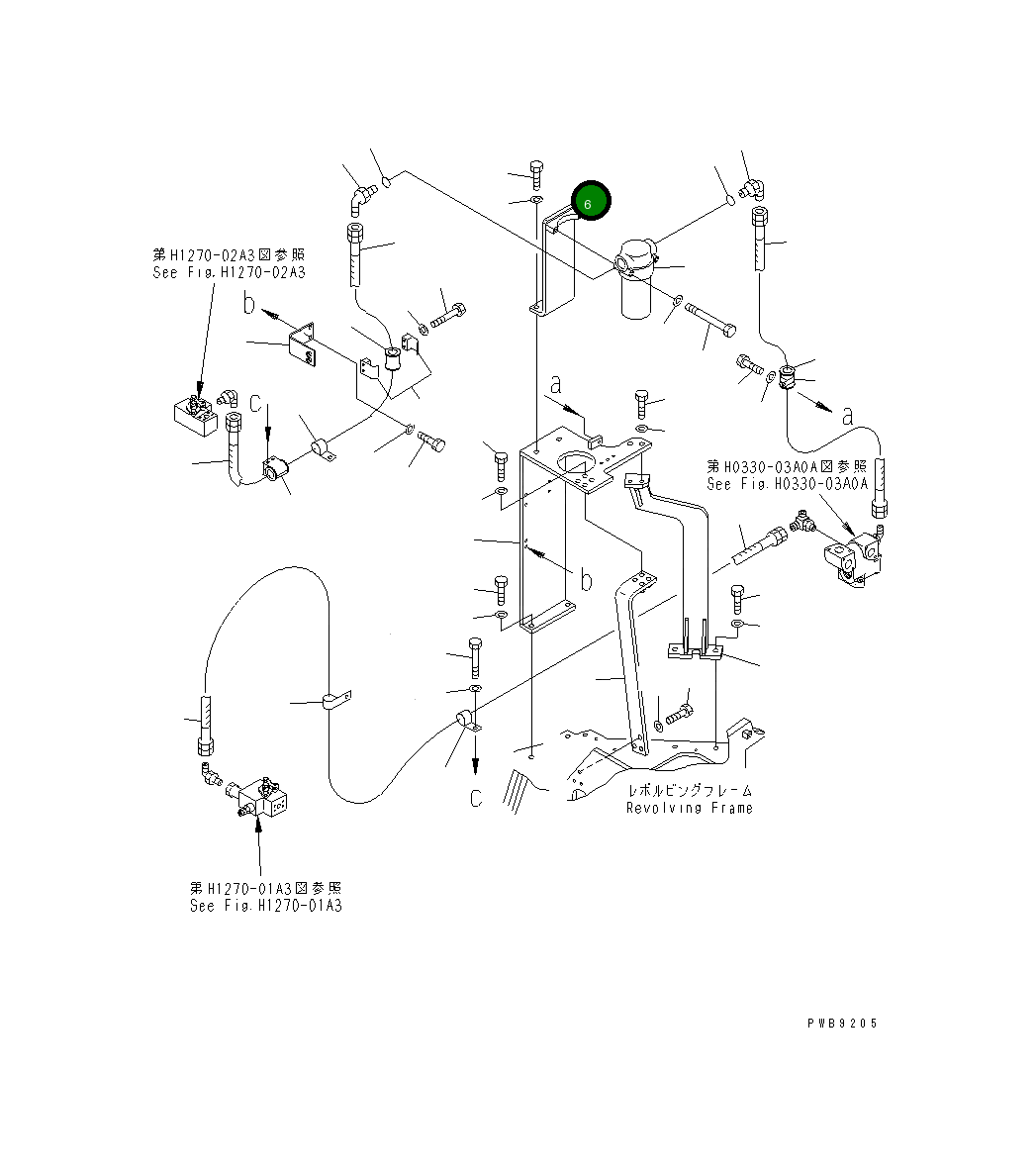 6

第H1270-02A3図参照
See Fig.H1270-02A3

b

c

a

a

第H0330-03A0A図参照
See Fig.H0330-03A0A

b

c

レボルビングフレーム
Revolving Frame

第H1270-01A3図参照
See Fig.H1270-01A3

PWB9205