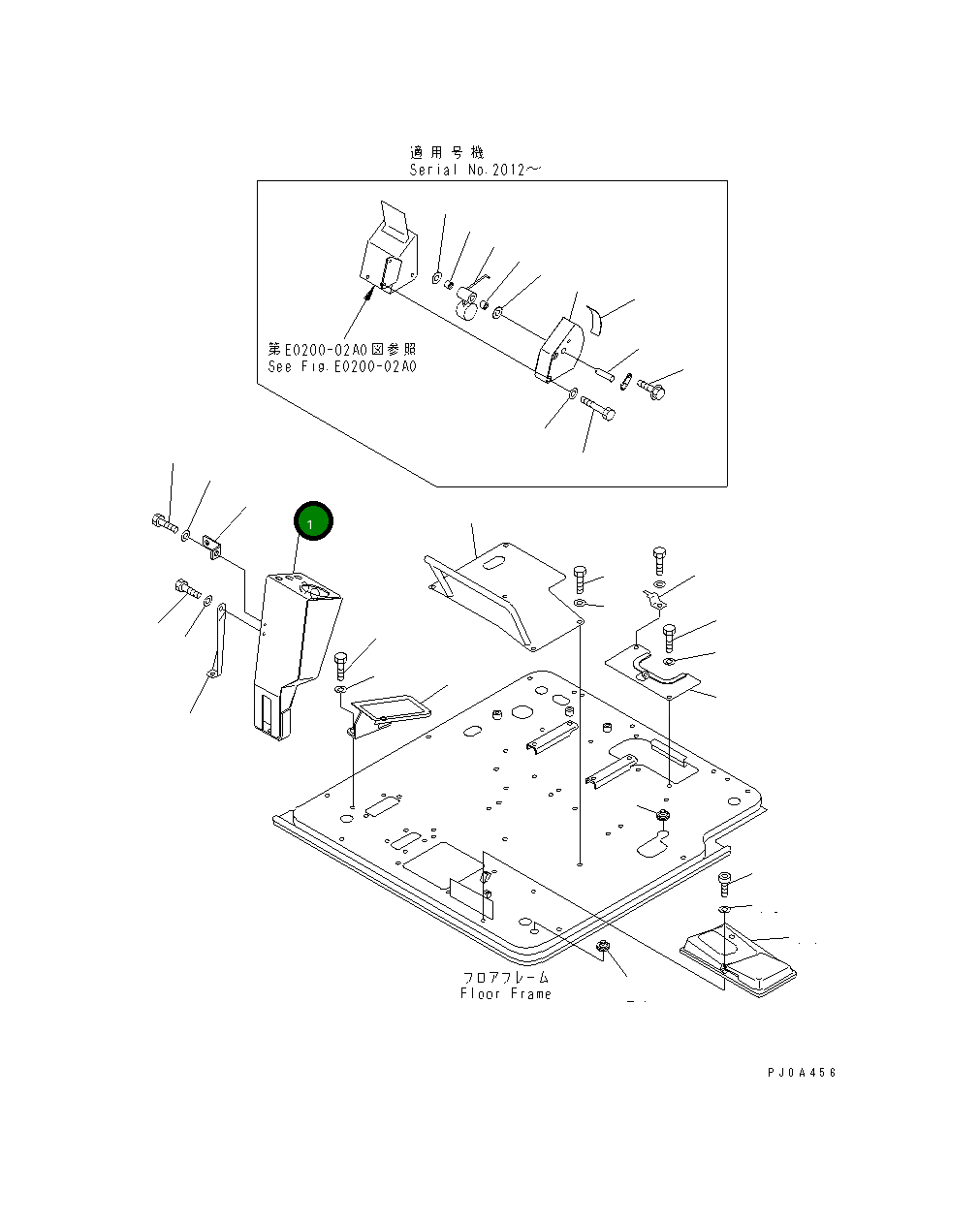 適用号機
Serial No.2012～

第E0200-02A0図参照
See Fig.E0200-02A0

1

フロアフレーム
Floor Frame

PJ0A456