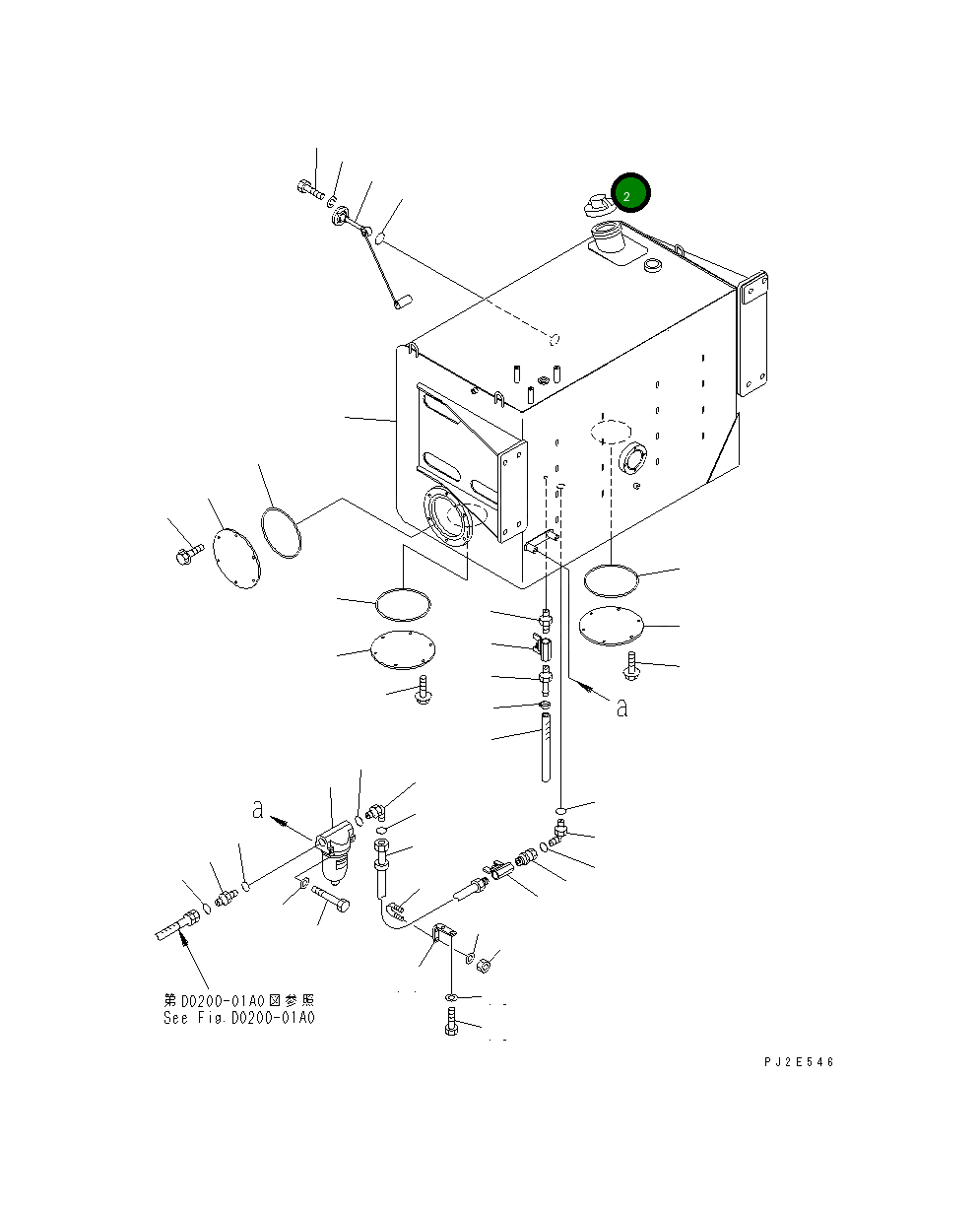 2

a

a

第D0200-01A0図参照
See Fig.D0200-01A0

PJ2E546