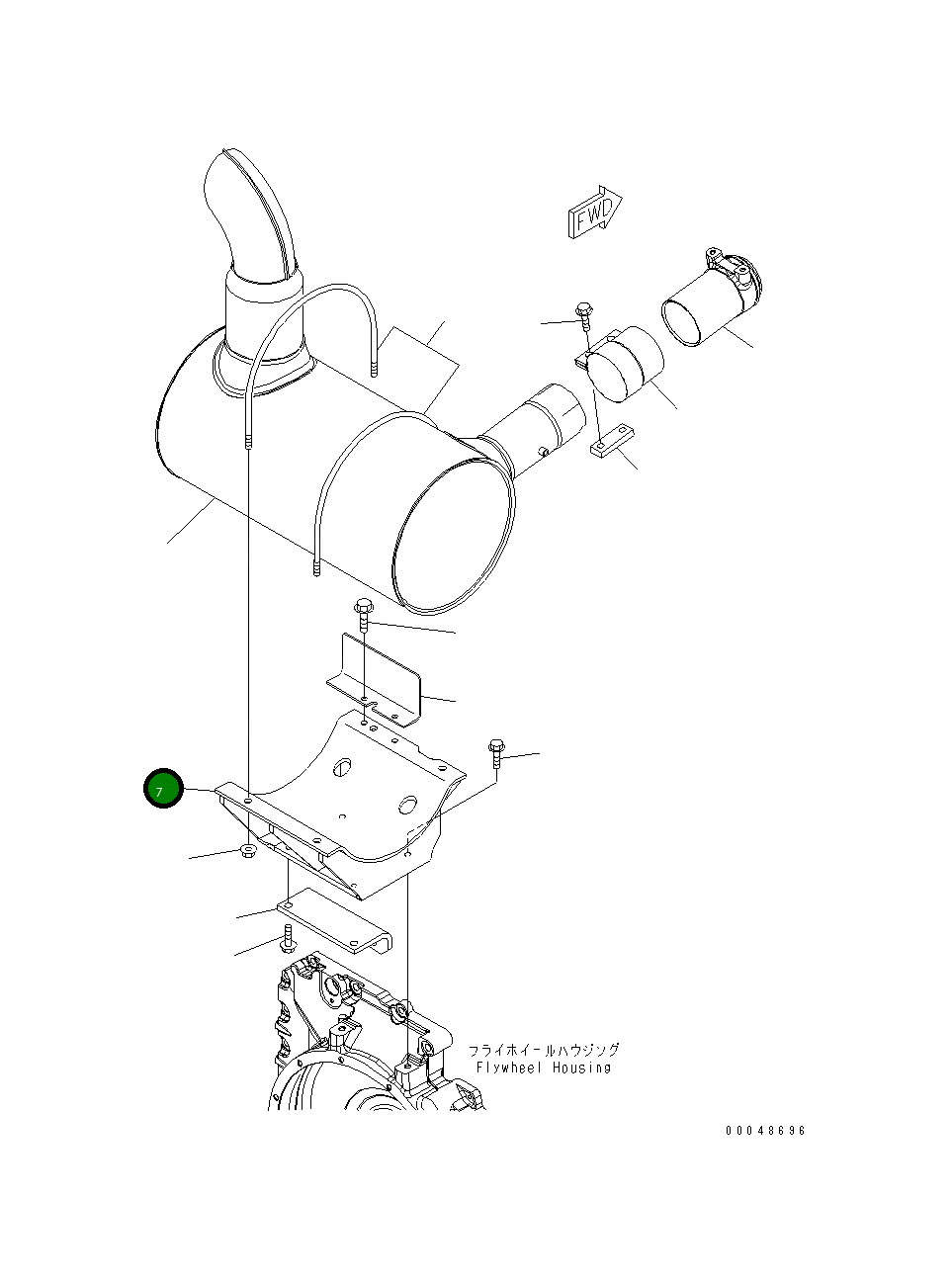 FWD

7

フライホイールハウジング
Flywheel Housing

00048696