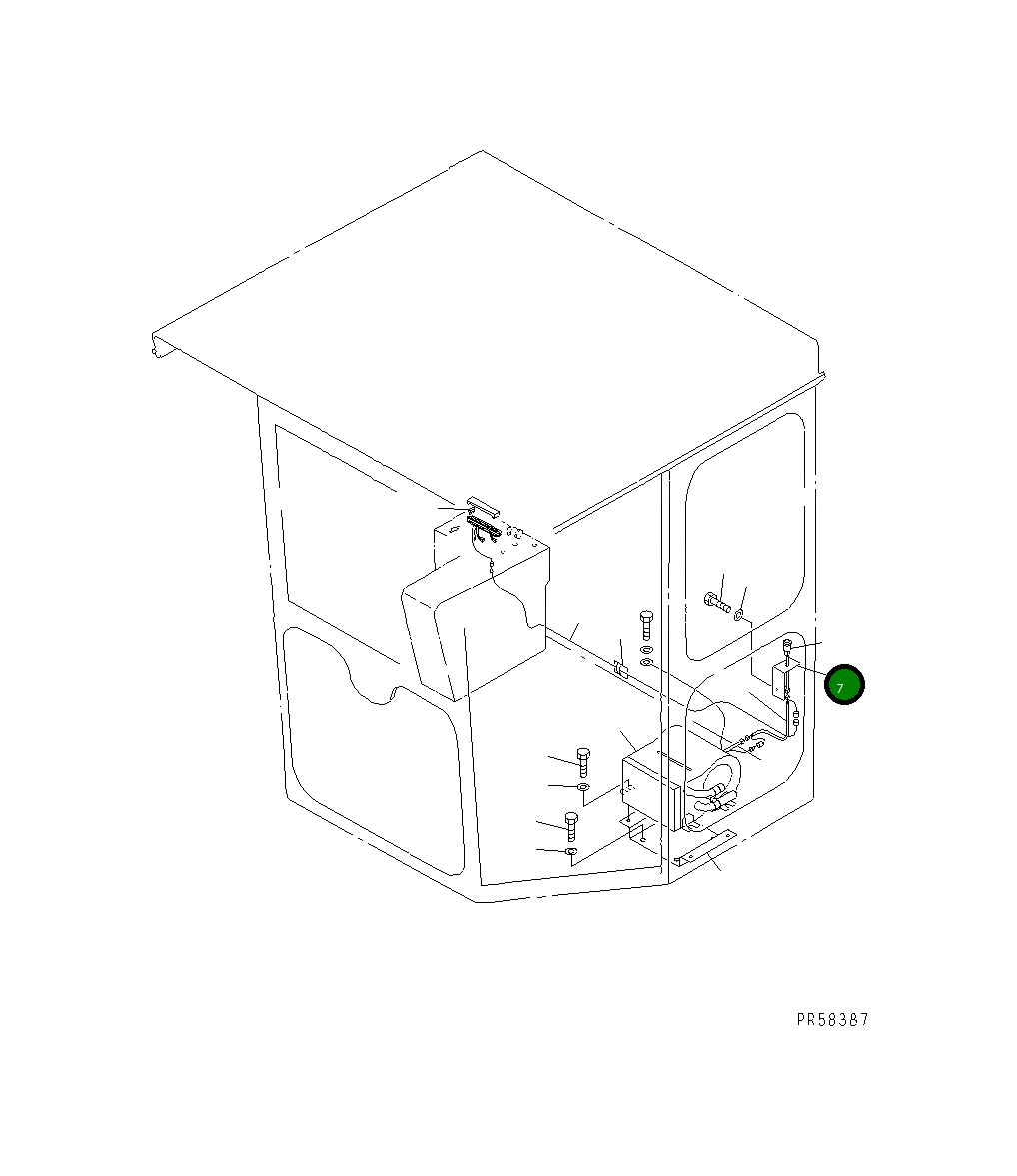 7

PR58387