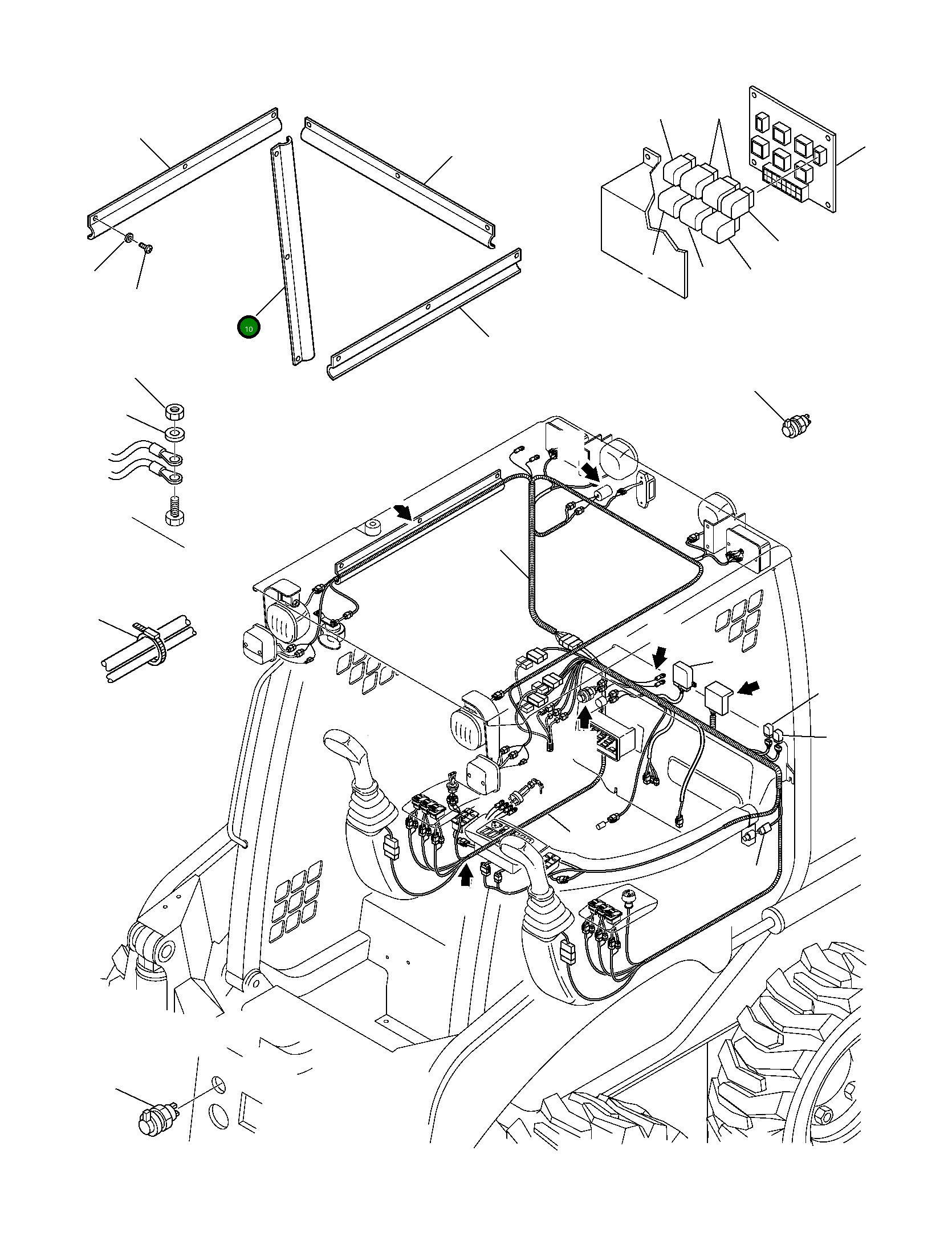 10