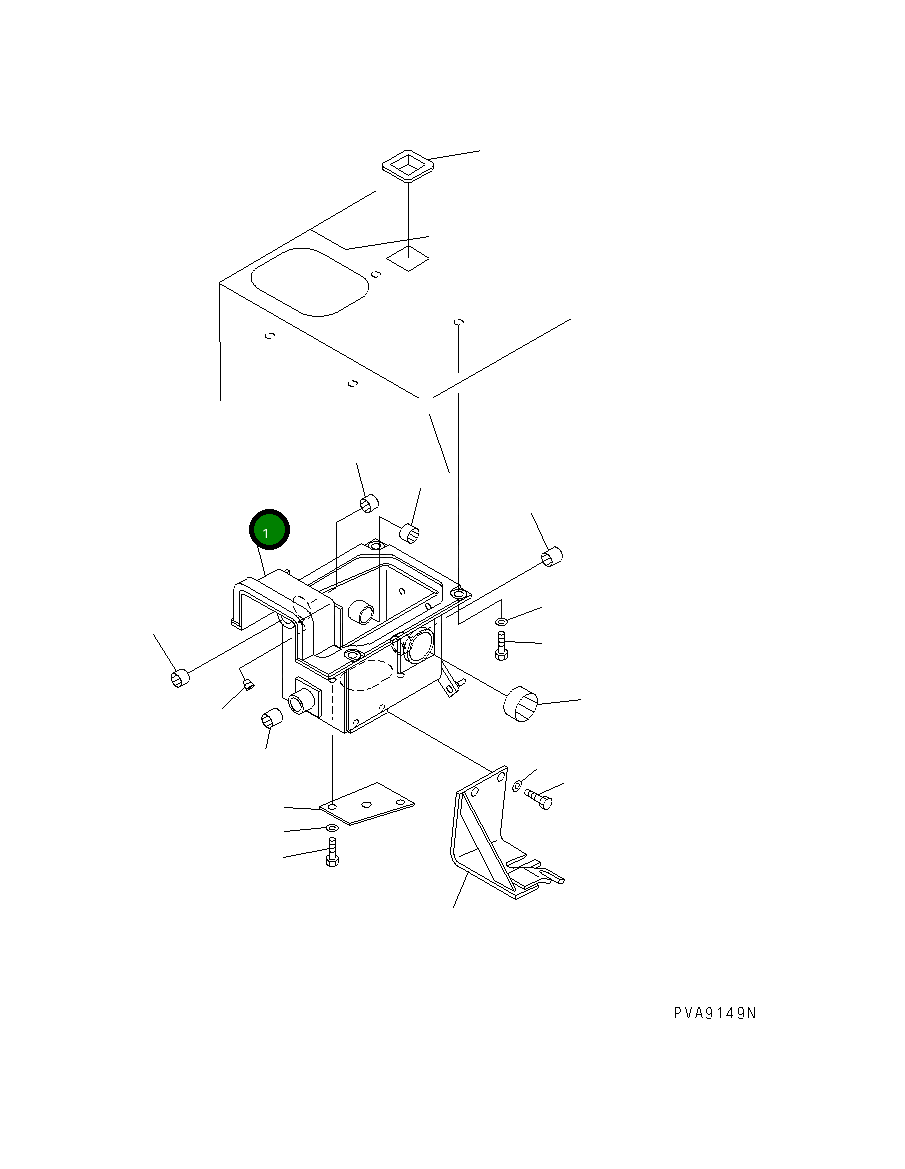 1

PVA9149N