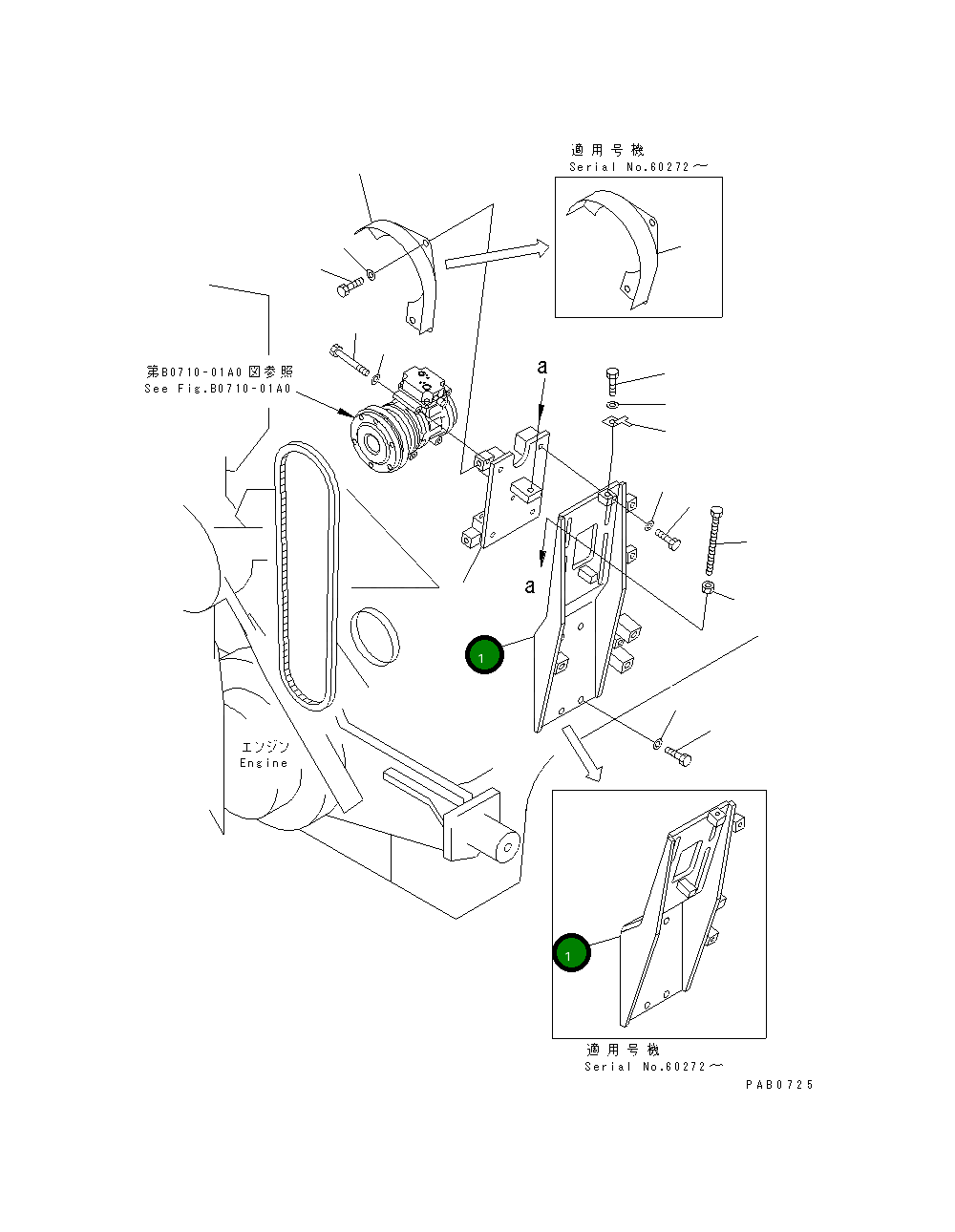 適用号機
Serial No.60272～

第B0710-01A0図参照
See Fig.B0710-01A0

a

a

1

エンジン
Engine

1

適用号機
Serial No.60272～

PAB0725