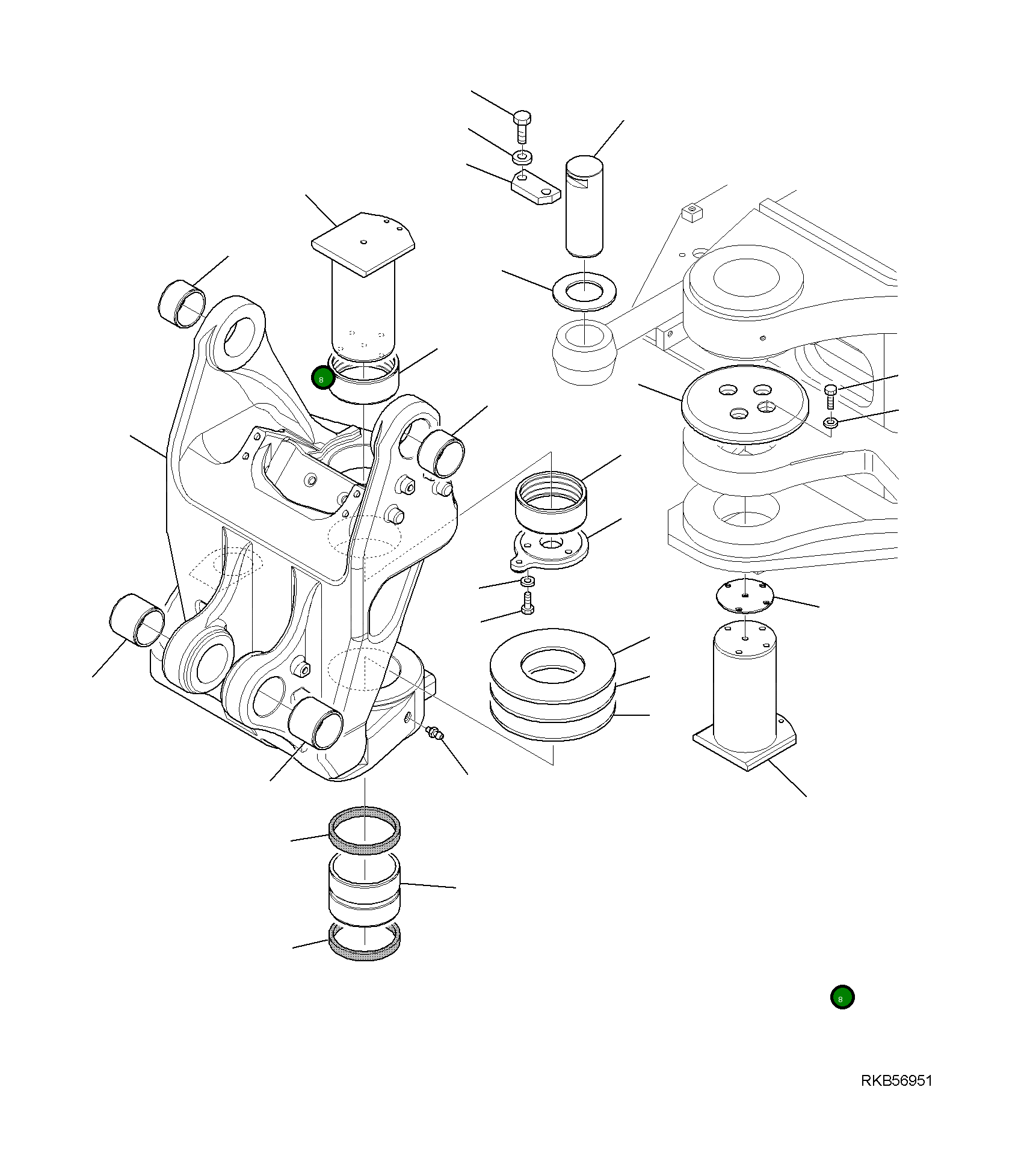 8

8

RKB56951