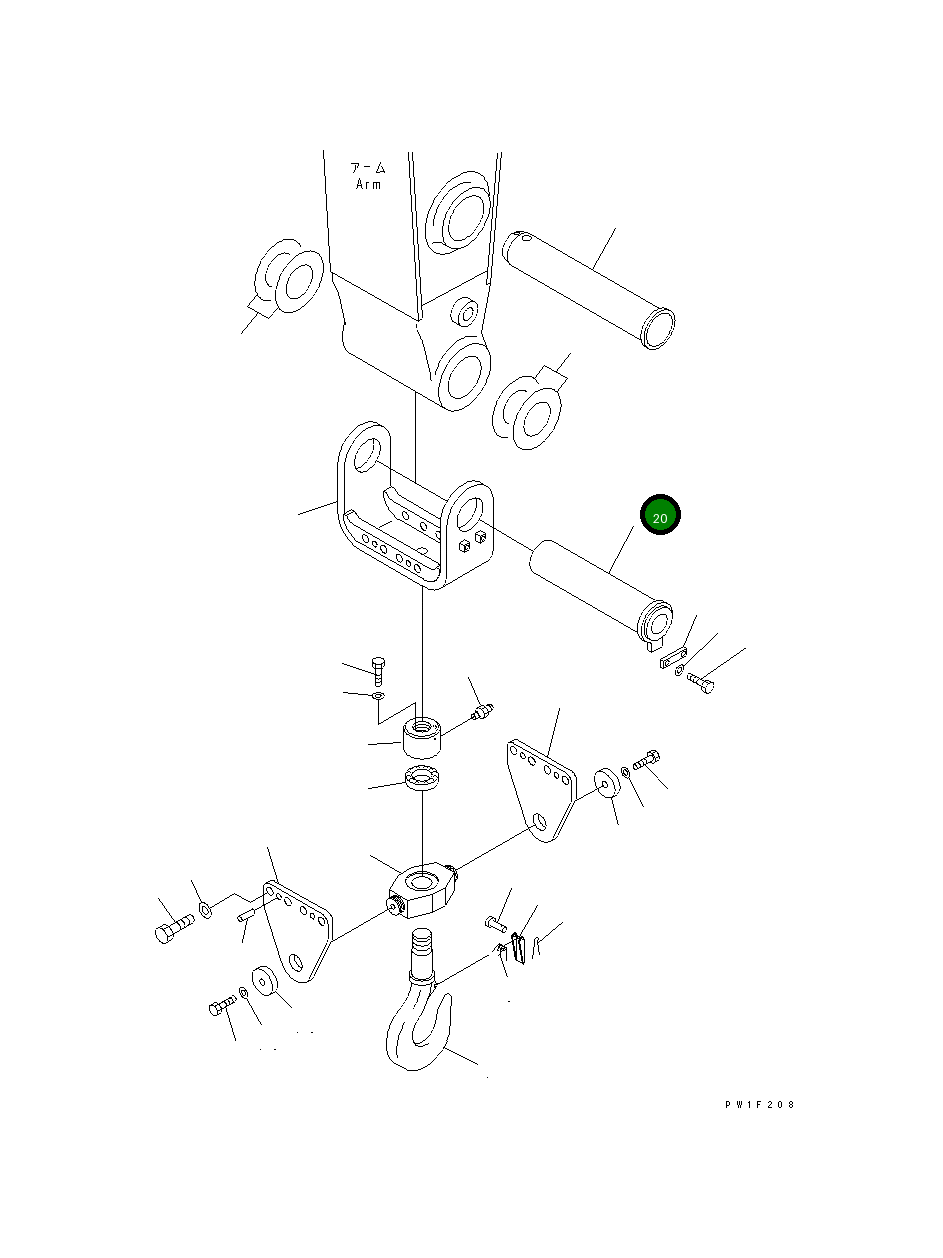 アーム
Arm

20

PW1F208