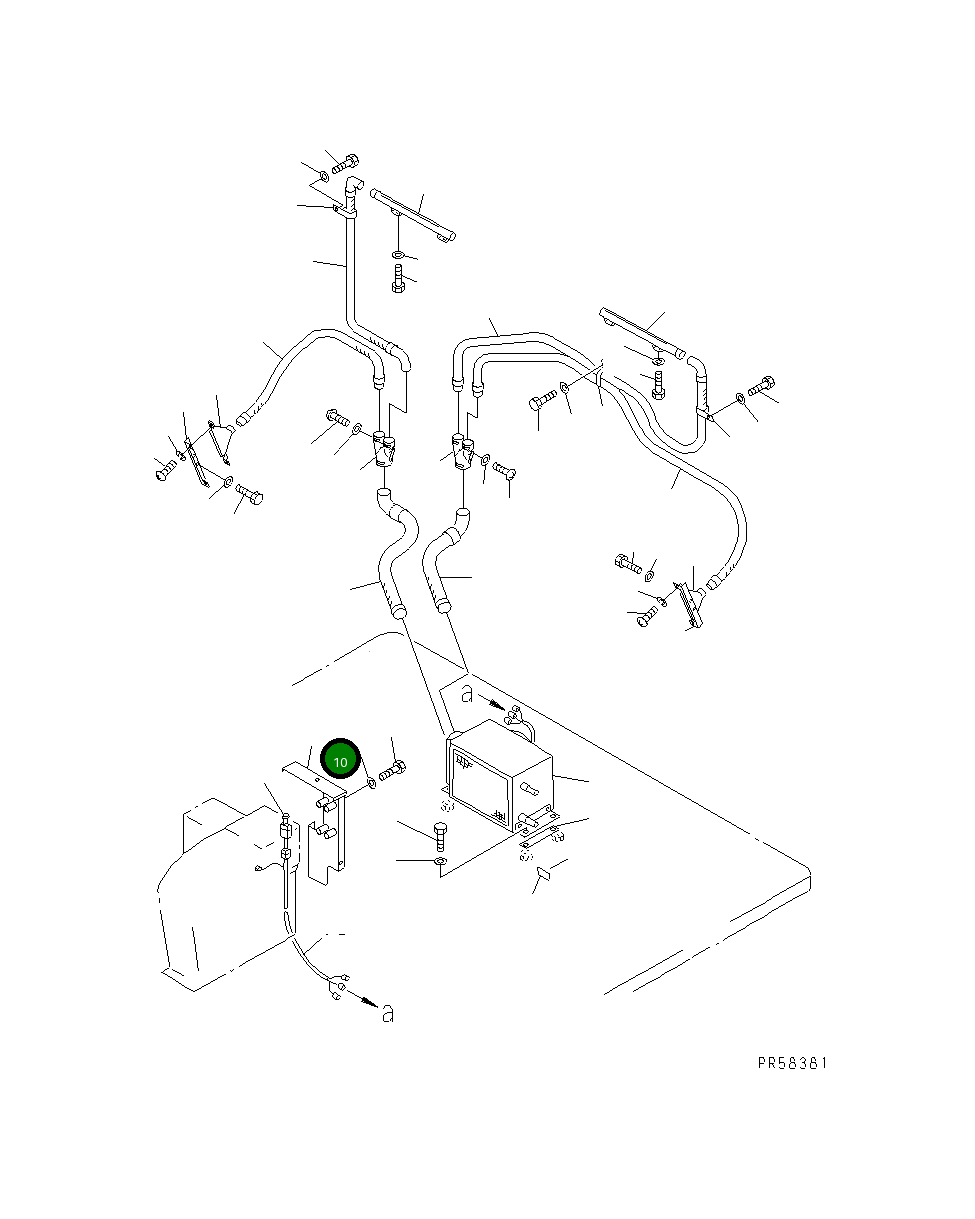 a

10

a

PR58381