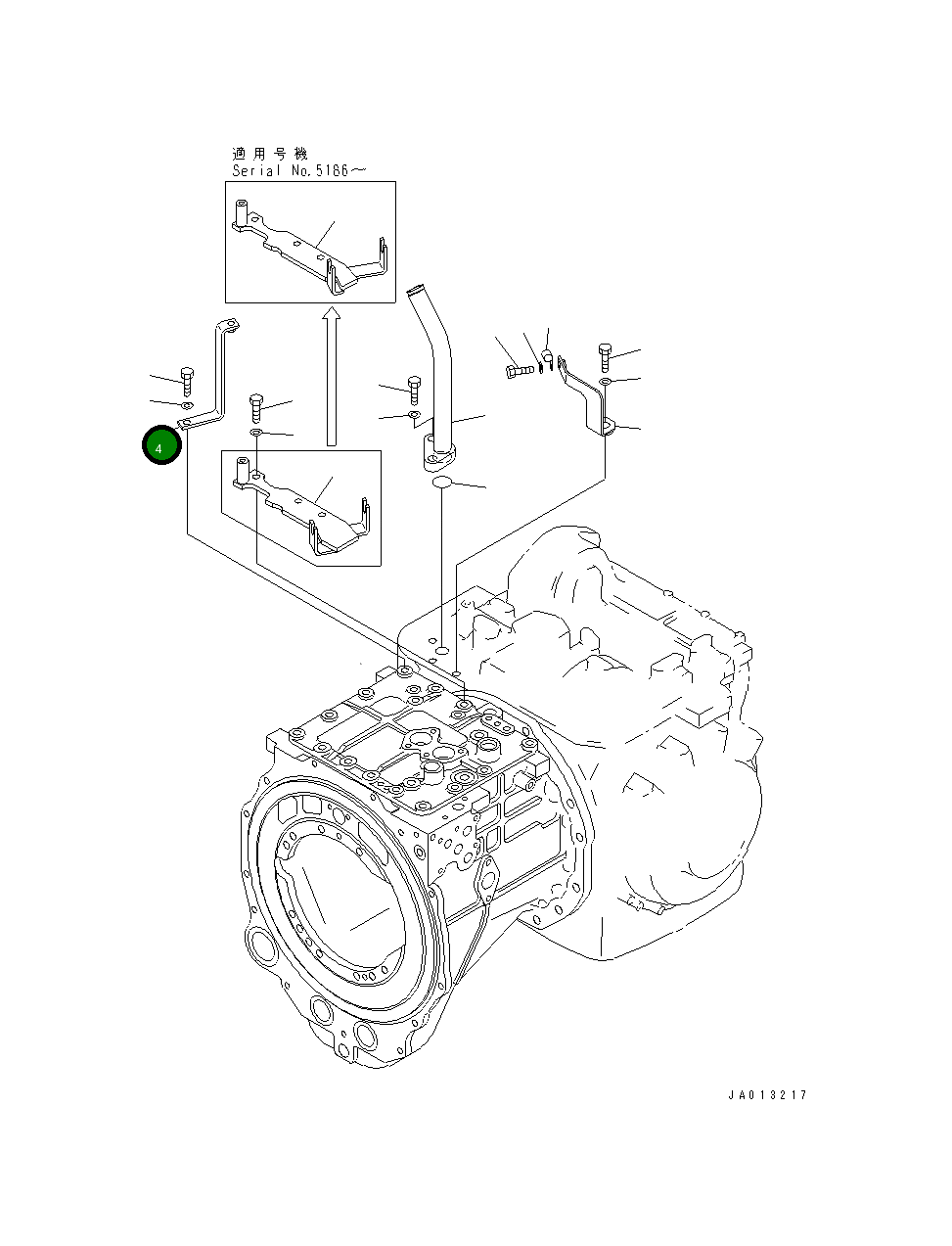 適用号機
Serial No.5166～

4

JA013217