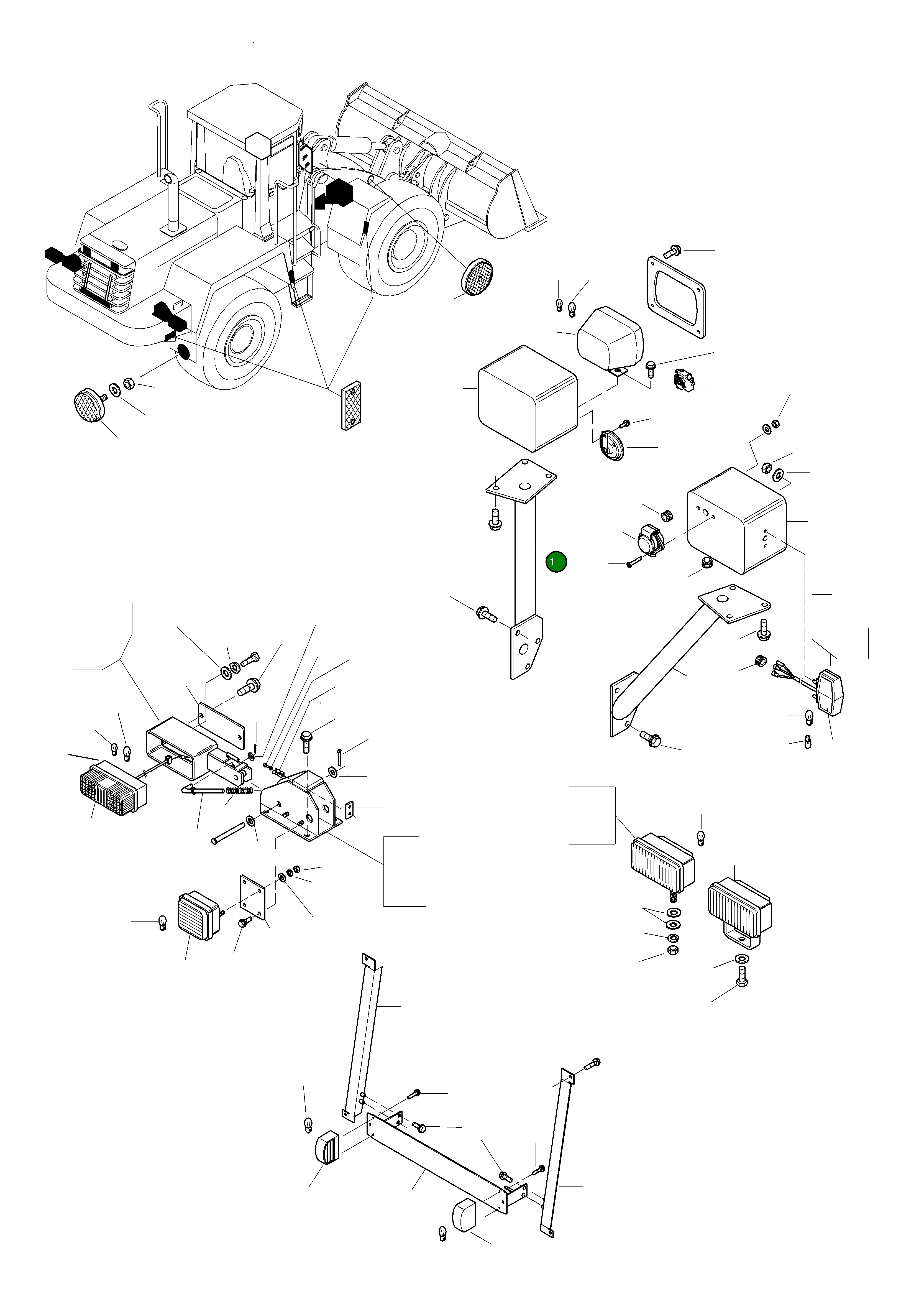 1