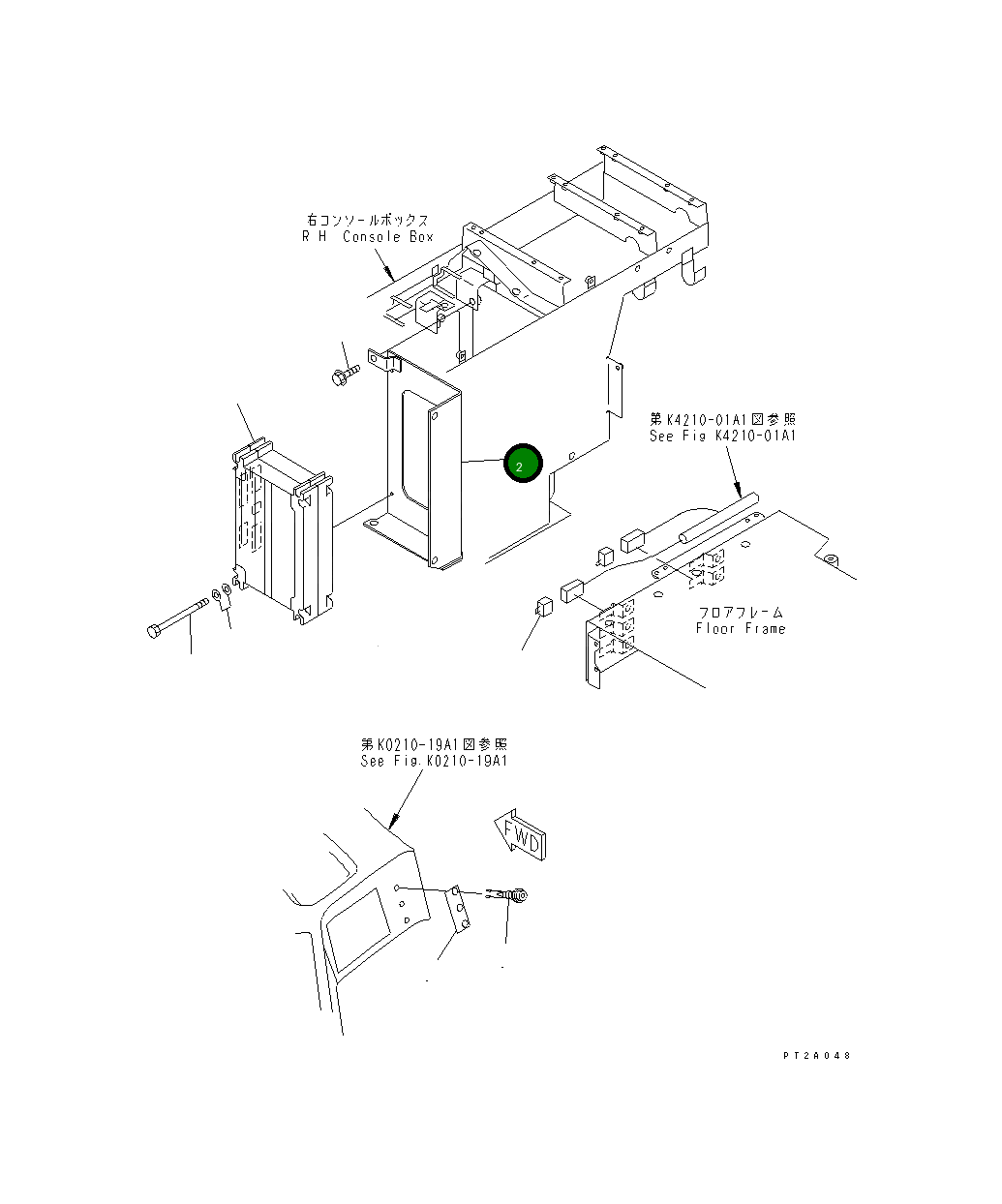 右コンソールボックス
R H Console Box

2

第K4210-01A1図参照
See Fig K4210-01A1

フロアフレーム
Floor Frame

第K0210-19A1図参照
See Fig.K0210-19A1

FWD

PT2A048