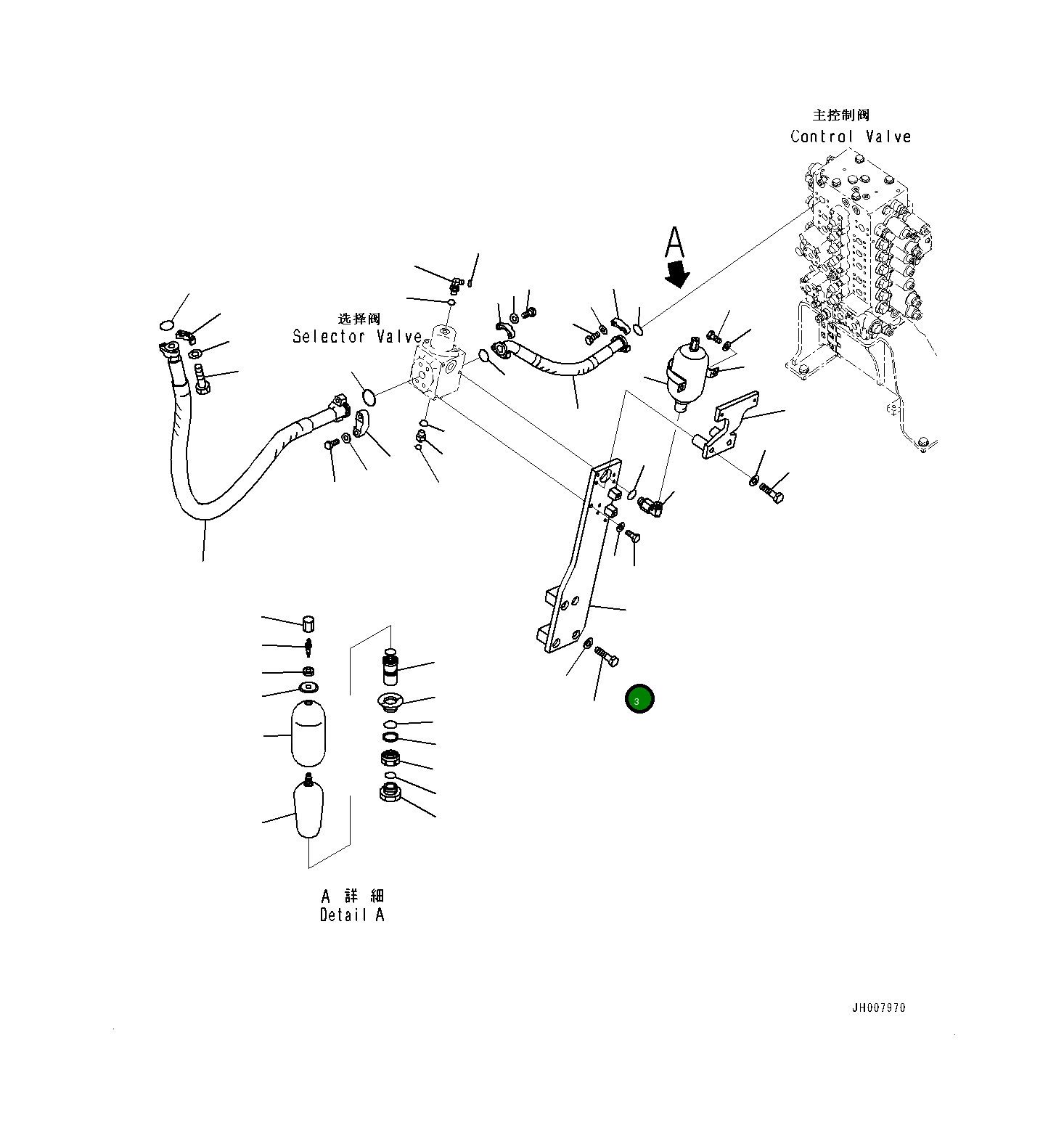 主控制阀
Control Valve

A

选择阀
Selector Valve

3

A 詳 細
Detail A

JH007970