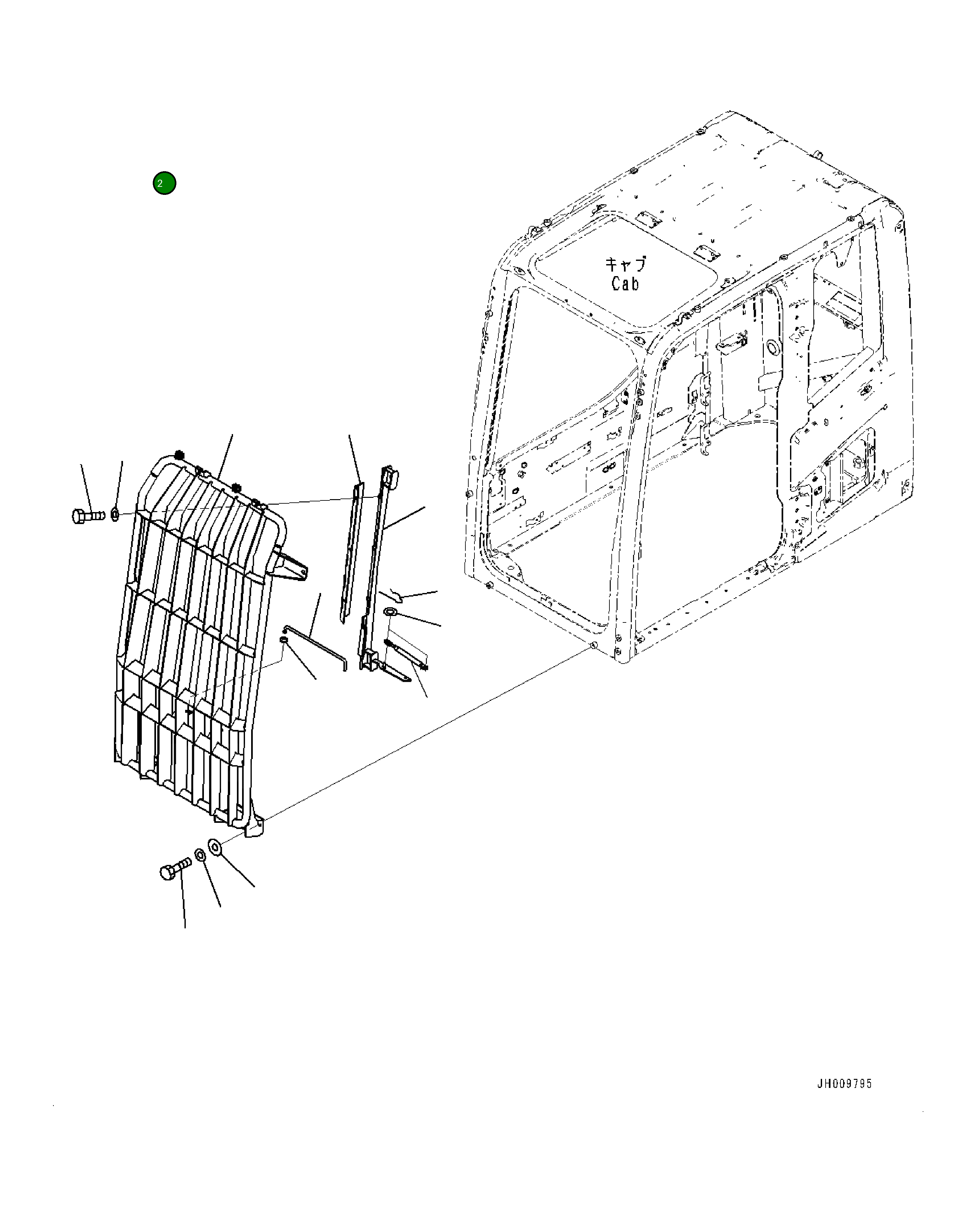 2

キャブ
Cab

JH009795