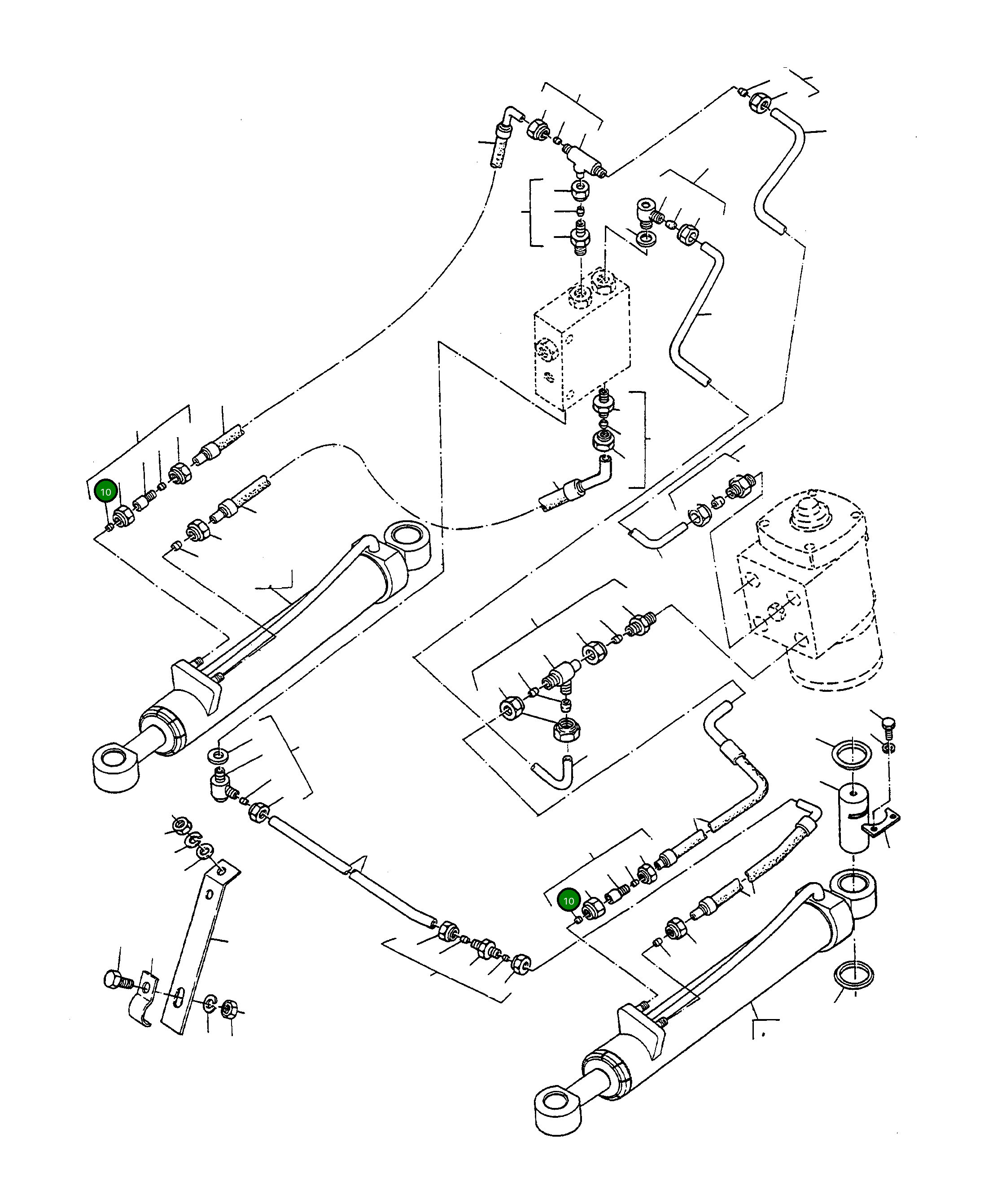 10

10